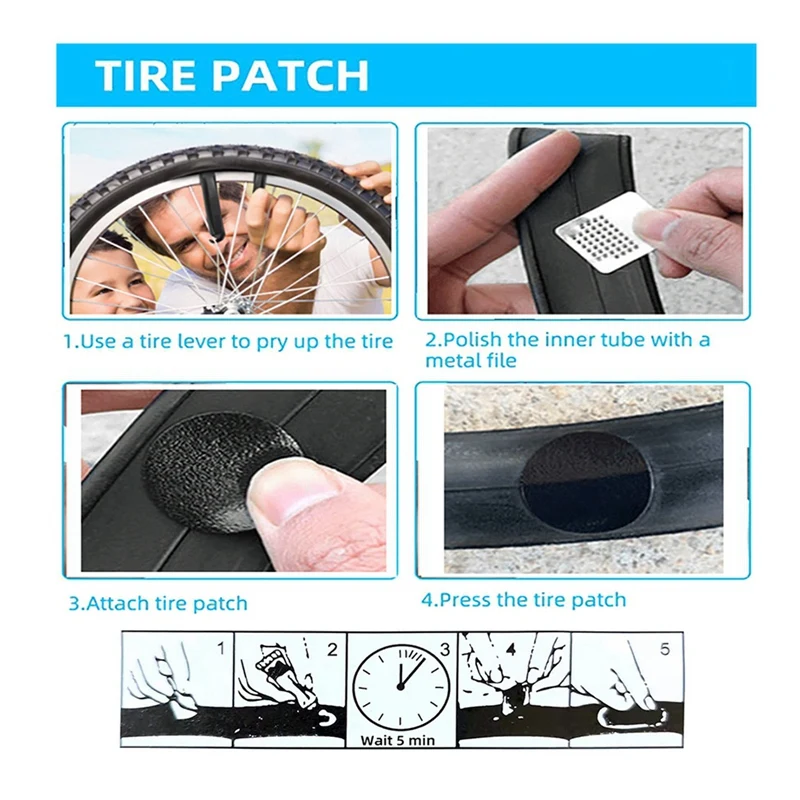 TIRE PATCH

1.Use a tire lever to pry up the tire

2.Polish the inner tube with a metal file

3.Attach tire patch

4.Press the tire patch

1

2

3

Wait 5 min

4

5