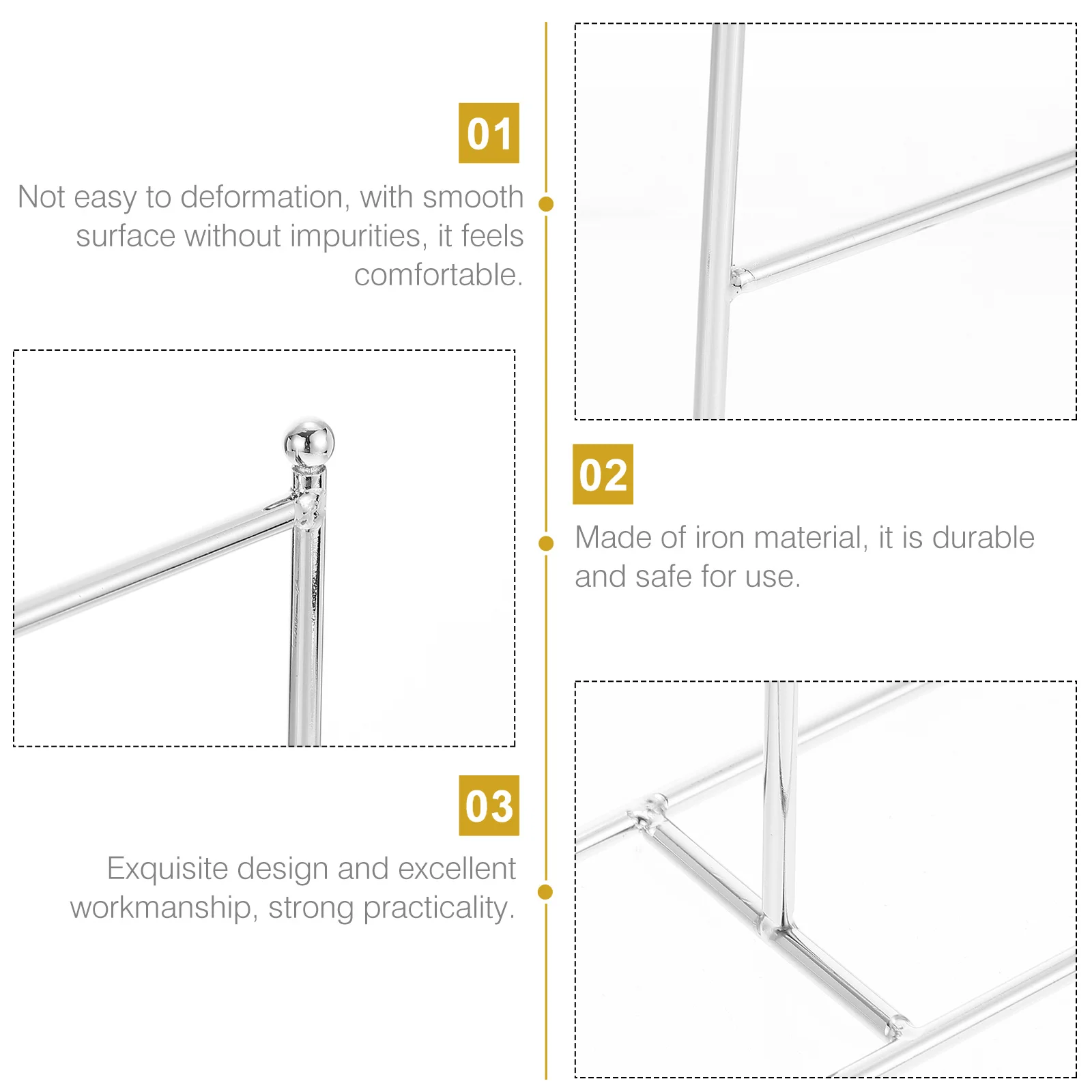 01

Not easy to deformation, with smooth surface without impurities, it feels comfortable.

02

Made of iron material, it is durable and safe for use.

03

Exquisite design and excellent workmanship, strong practicality.