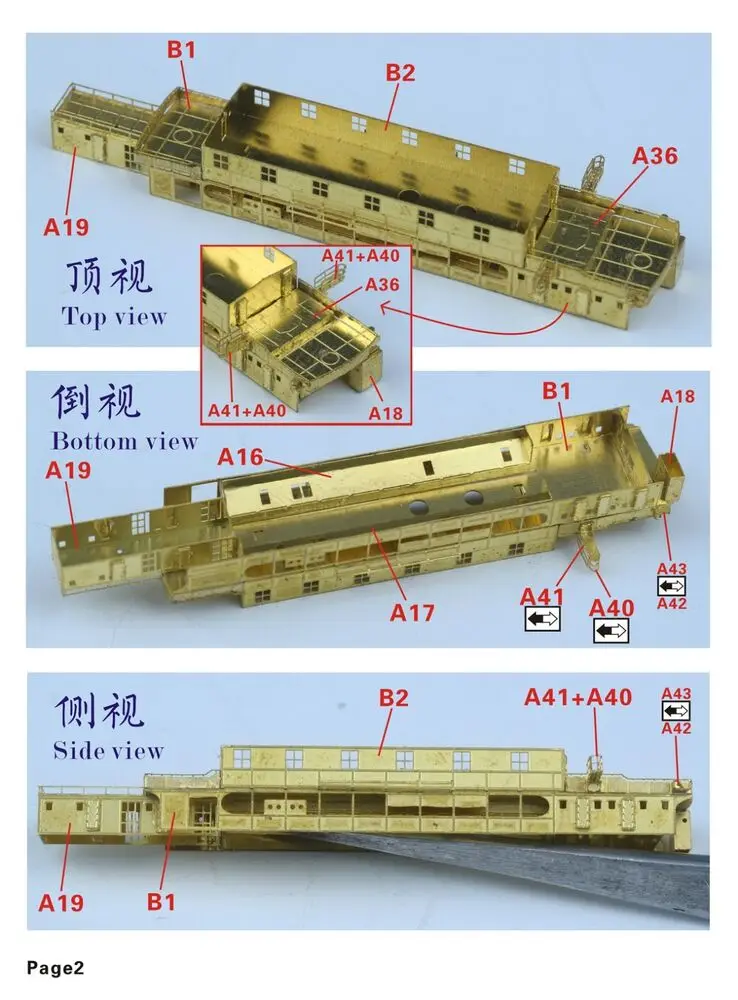 B1
B2
A36
A19
顶视
Top view
A41+A40
A36
A41+A40
A18

倒视
Bottom view
B1
A18
A16
A19
A17
A41
A40
A43
A42

侧视
Side view
B2
A41+A40
A43
A42
A19
B1

Page2