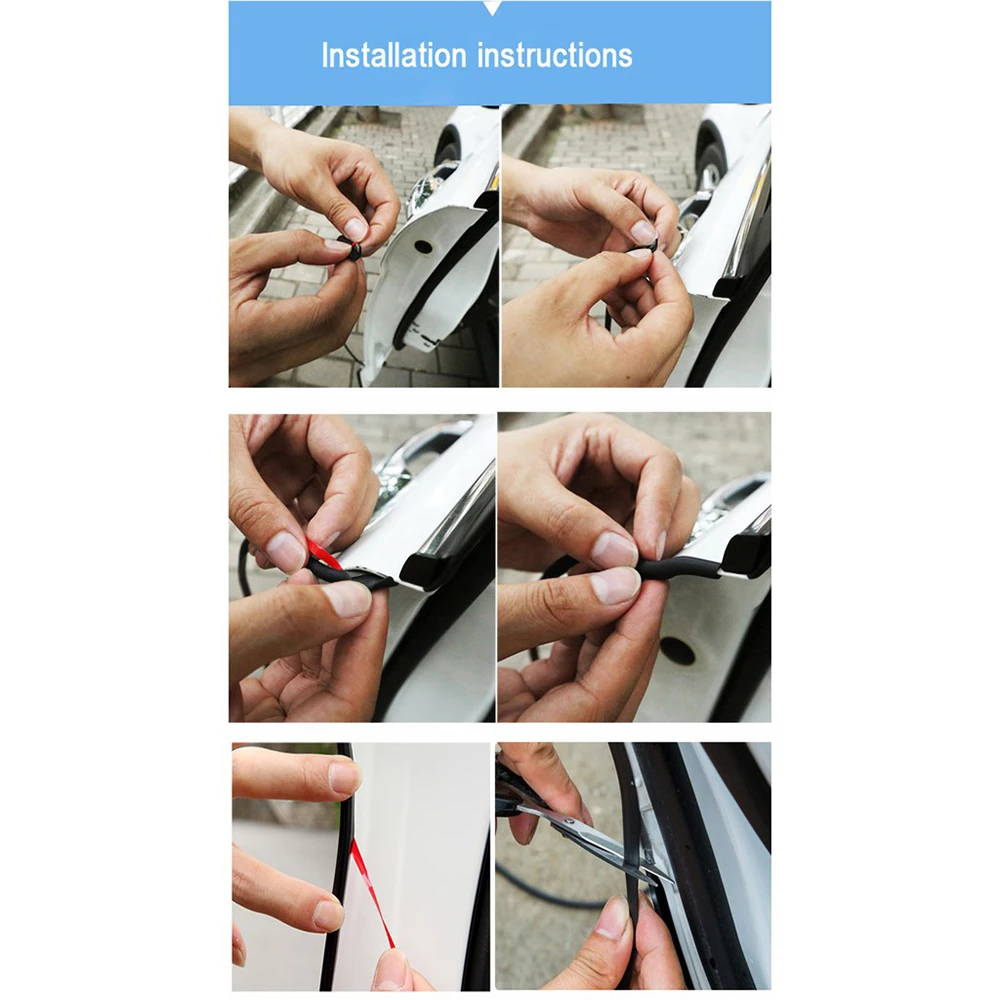 Installation instructions