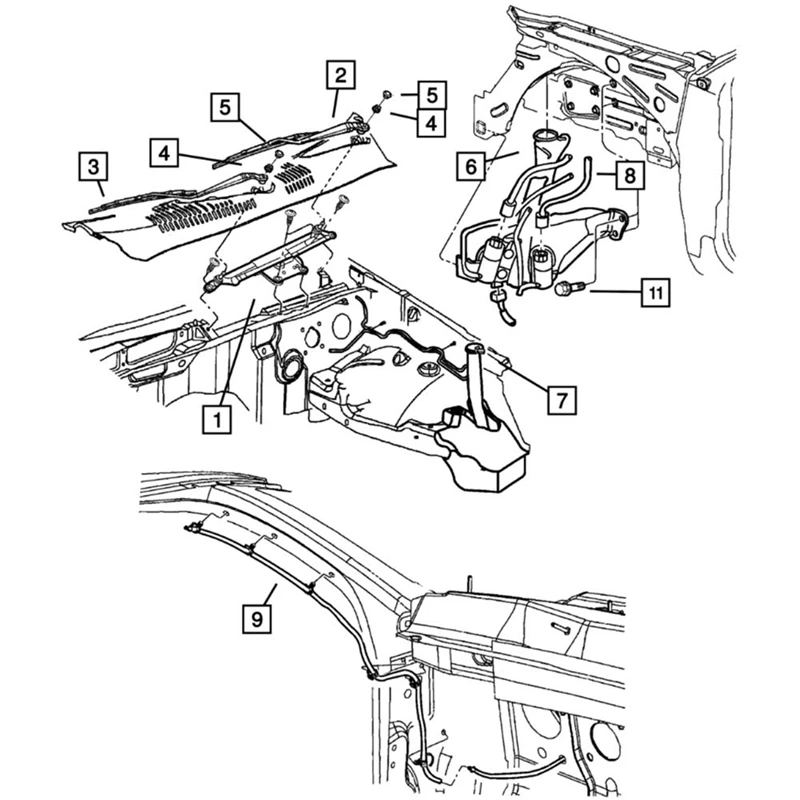 2
5
5
4
4
3
6
8
11
1
7
9