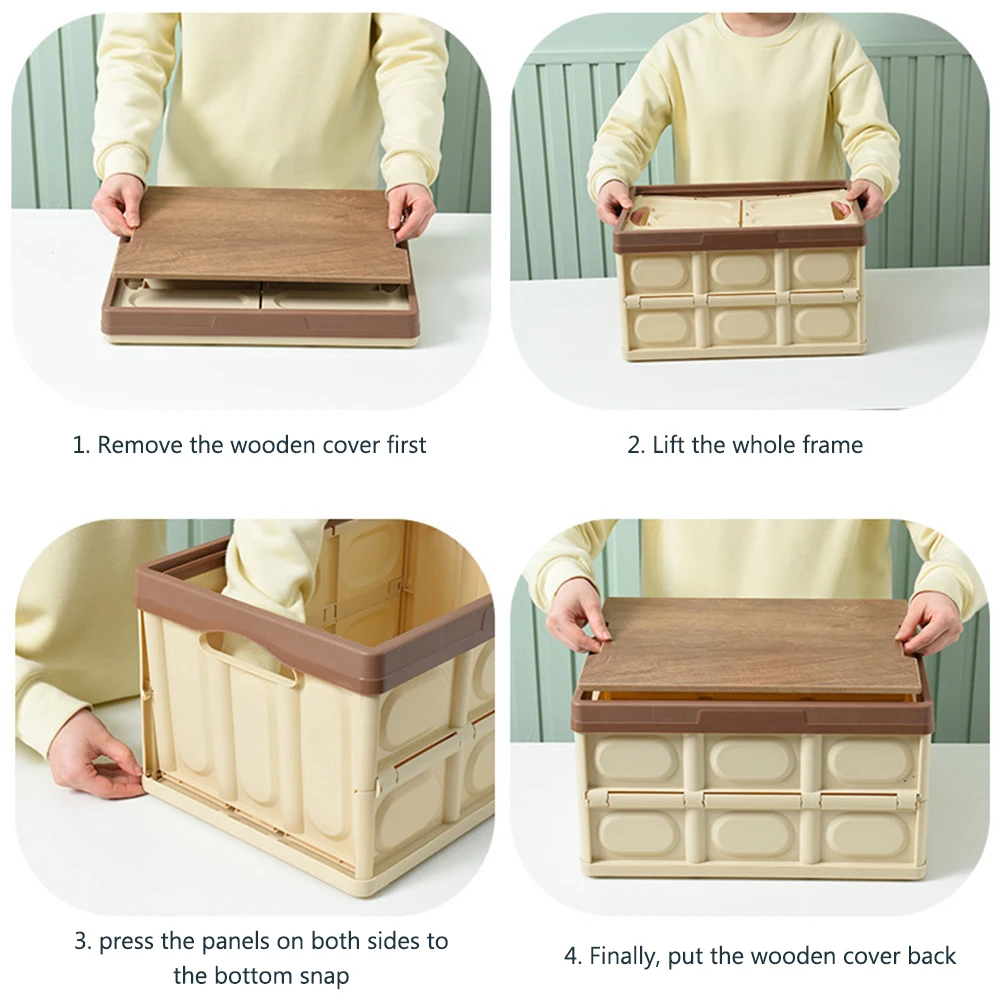 1. Remove the wooden cover first

2. Lift the whole frame

3. press the panels on both sides to the bottom snap

4. Finally, put the wooden cover back