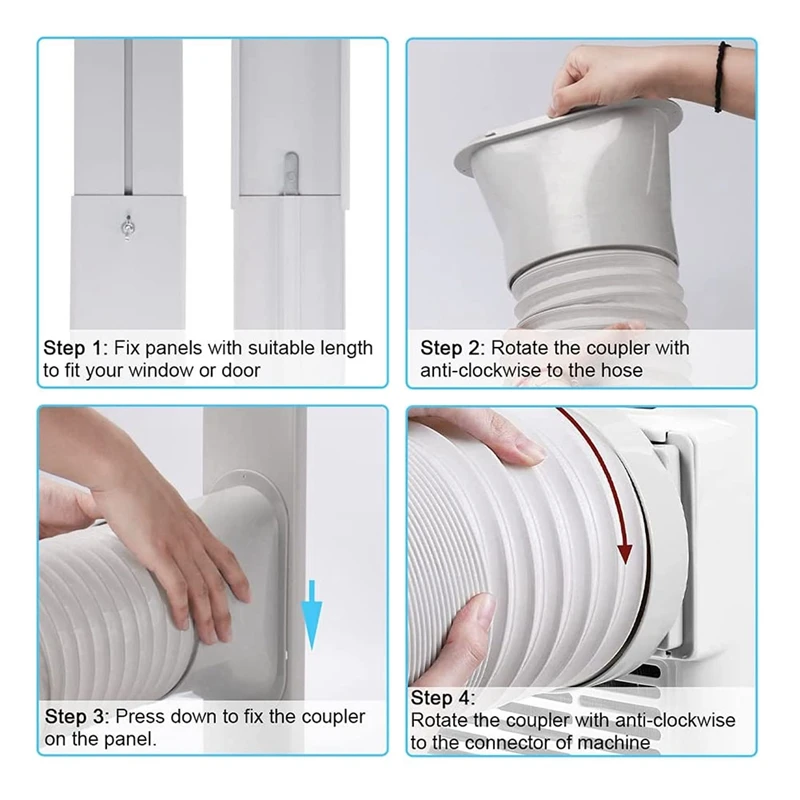 Step 1: Fix panels with suitable length to fit your window or door

Step 2: Rotate the coupler with anti-clockwise to the hose

Step 3: Press down to fix the coupler on the panel.

Step 4:
Rotate the coupler with anti-clockwise to the connector of machine