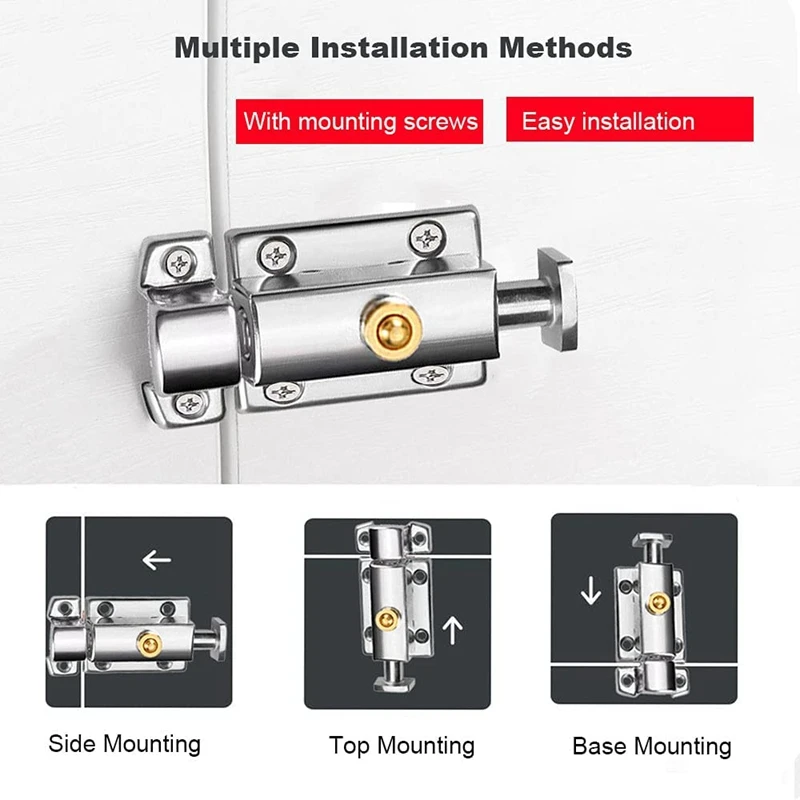 Multiple Installation Methods

With mounting screws

Easy installation

Side Mounting

Top Mounting

Base Mounting