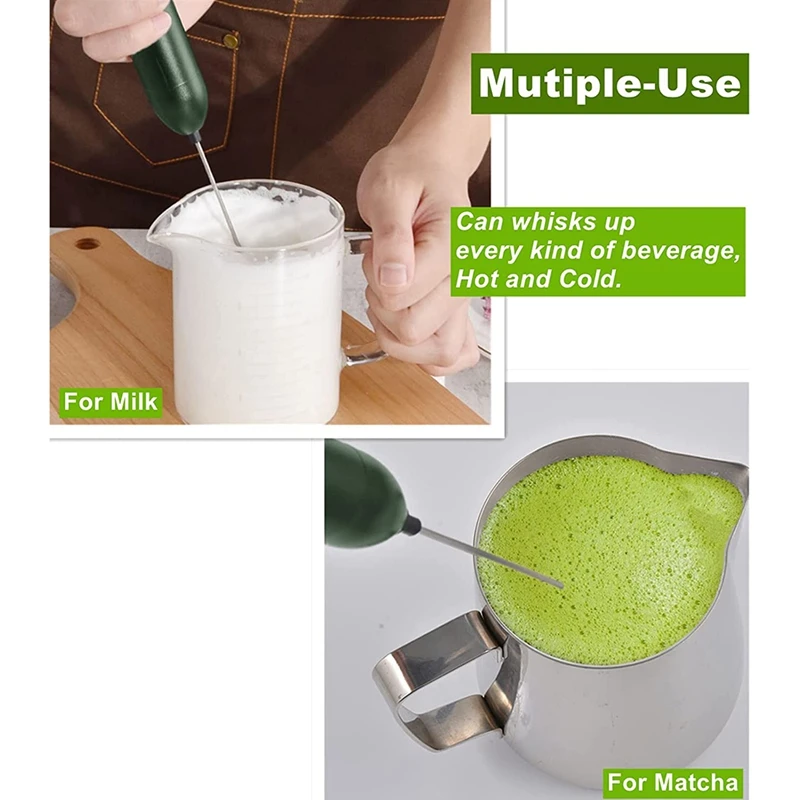 Mutiple-Use

Can whisks up every kind of beverage, Hot and Cold.

For Milk

For Matcha