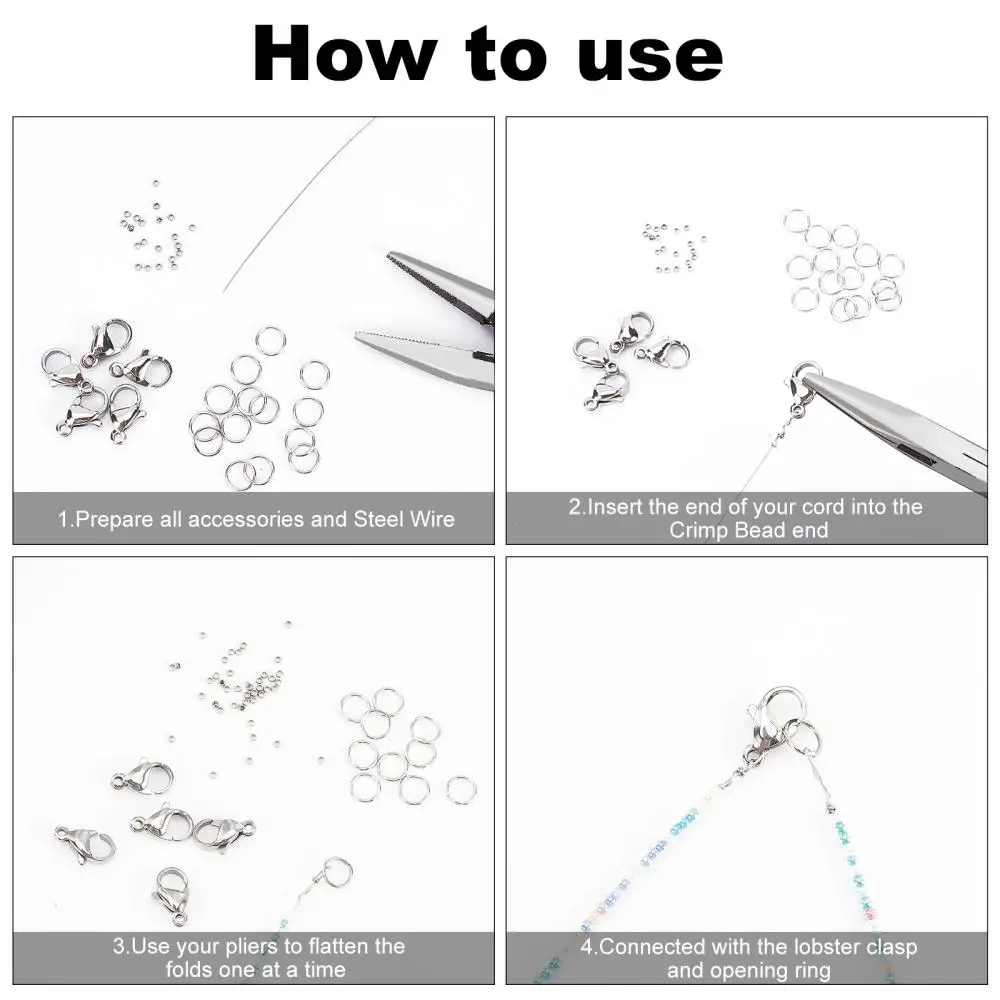 How to use

1.Prepare all accessories and Steel Wire

2.Insert the end of your cord into the Crimp Bead end

3.Use your pliers to flatten the folds one at a time

4.Connected with the lobster clasp and opening ring