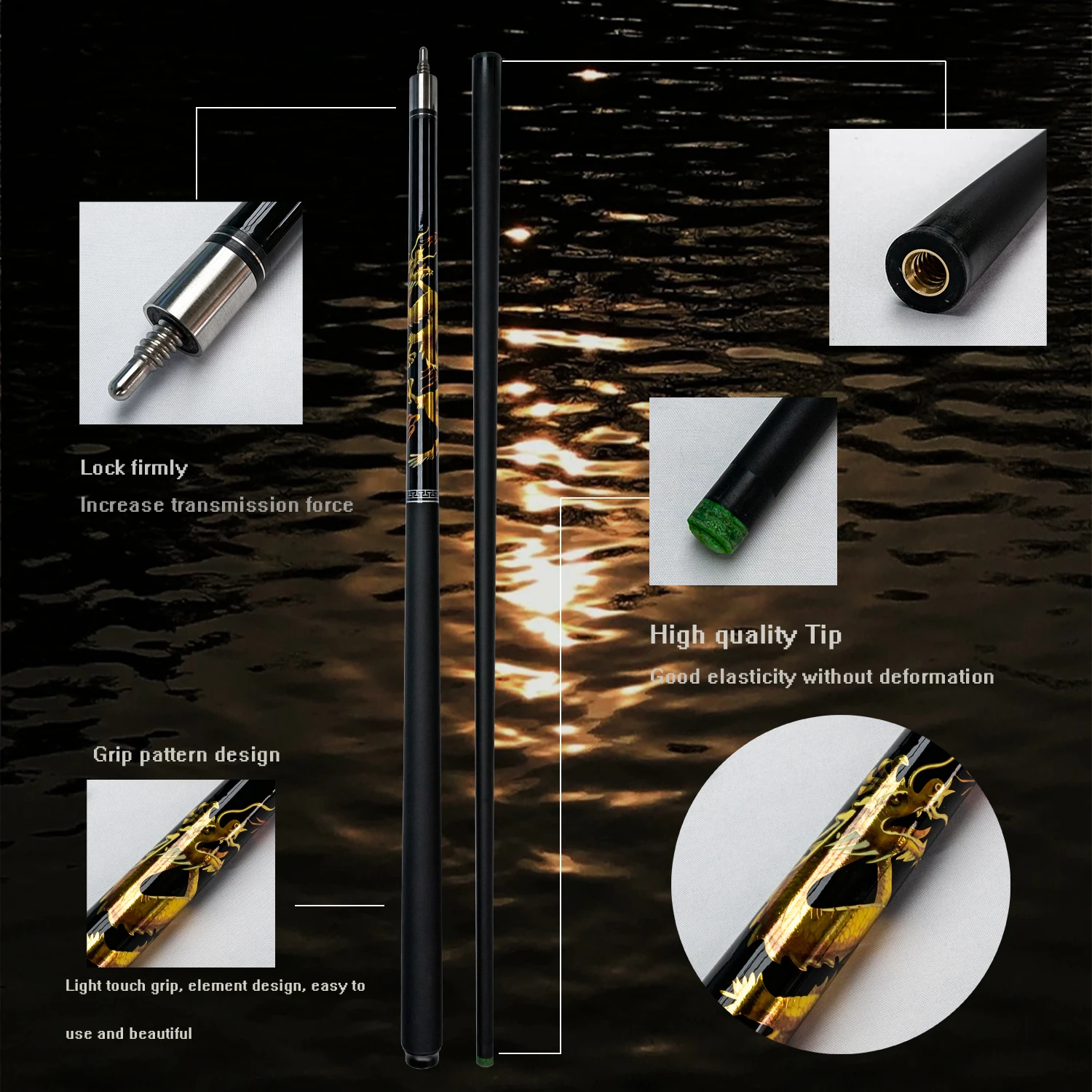 Lock firmly

Increase transmission force

High quality Tip

Good elasticity without deformation

Grip pattern design

Light touch grip, element design, easy to use and beautiful