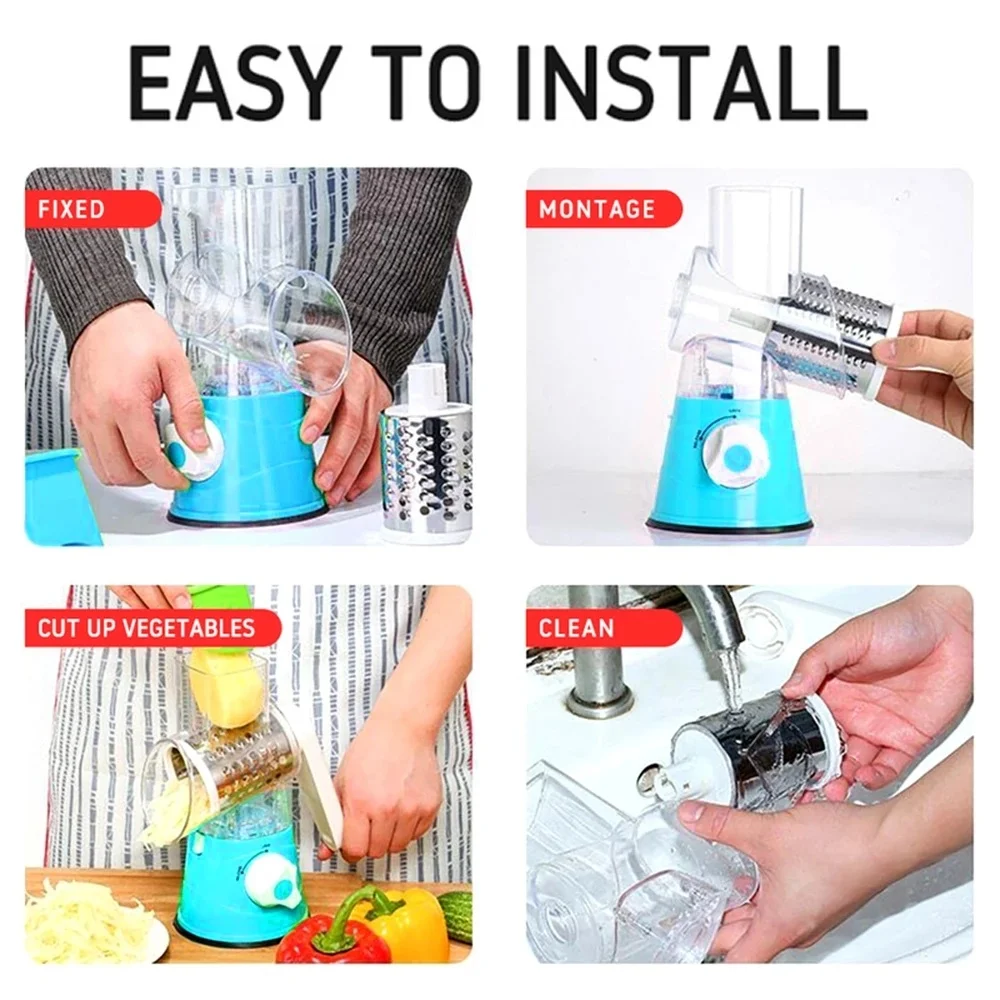 EASY TO INSTALL

FIXED

MONTAGE

CUT UP VEGETABLES

CLEAN