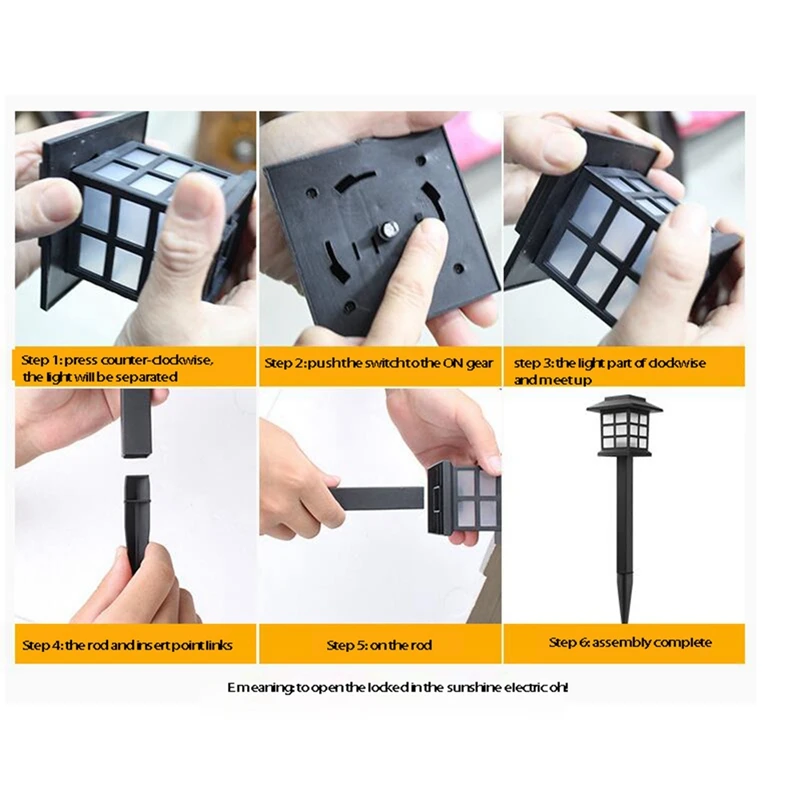 Step 1: press counter-clockwise, the light will be separated

Step 2: push the switch to the ON gear

step 3: the light part of clockwise and meet up

Step 4: the rod and insert point links

Step 5: on the rod

Step 6: assembly complete

E meaning: to open the locked in the sunshine electric oh!