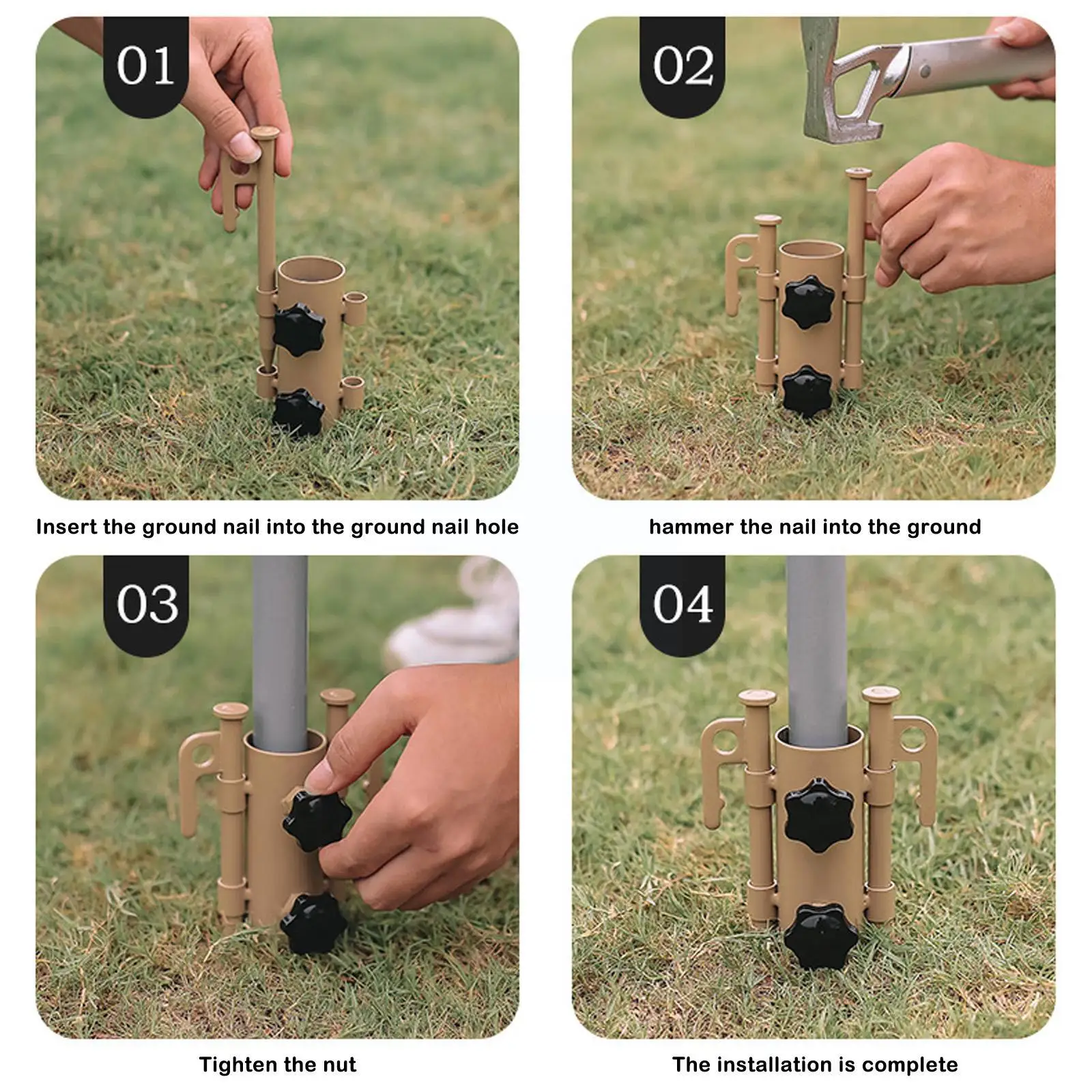 01

Insert the ground nail into the ground nail hole

02

hammer the nail into the ground

03

Tighten the nut

04

The installation is complete