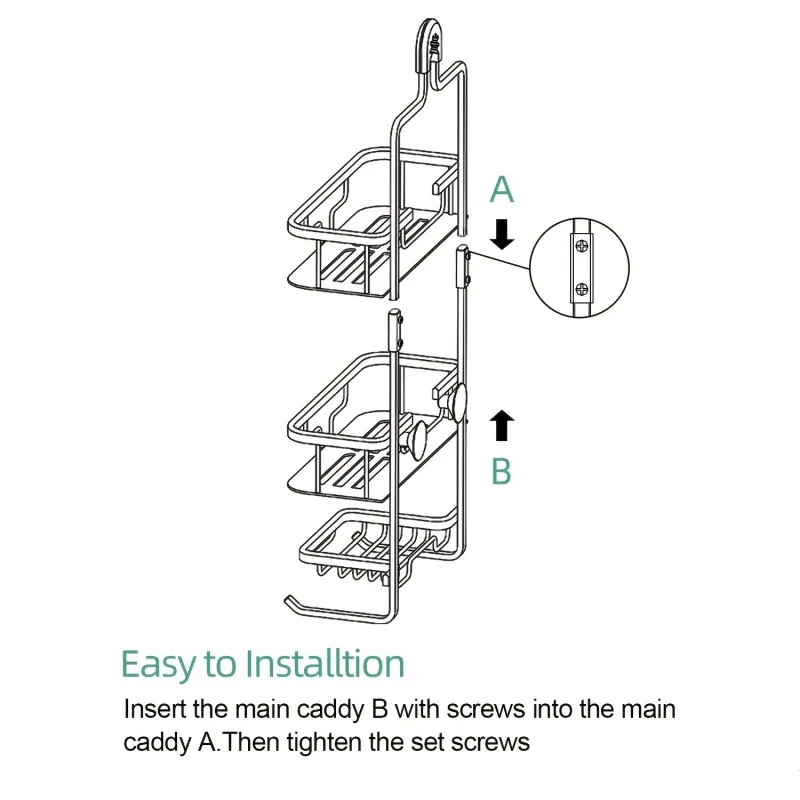 A

B

Easy to Installtion

Insert the main caddy B with screws into the main caddy A.Then tighten the set screws