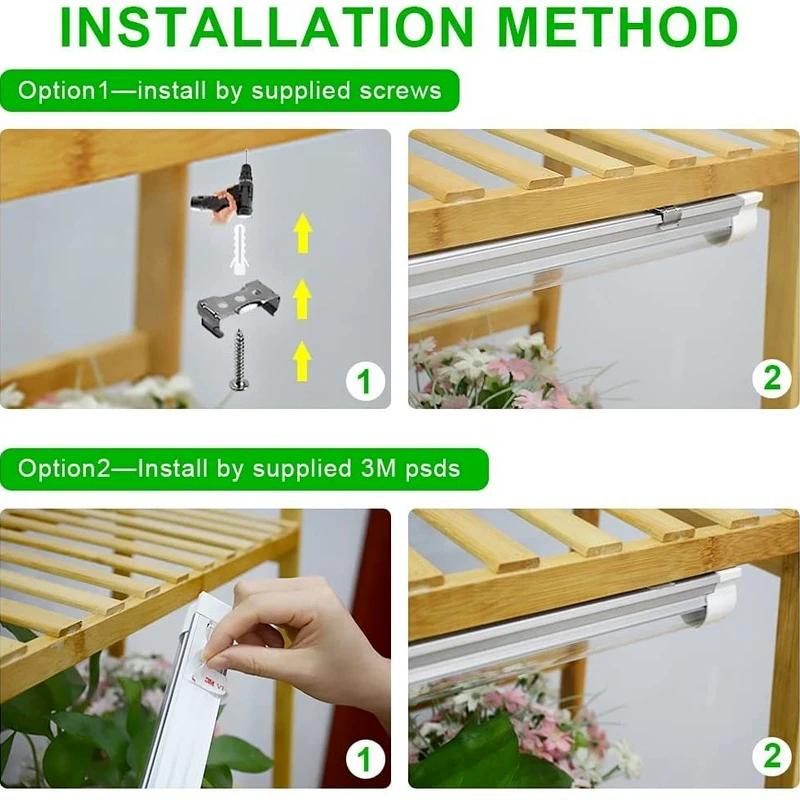 INSTALLATION METHOD

Option1—install by supplied screws

1

2

Option2—Install by supplied 3M psds

3M

1

2