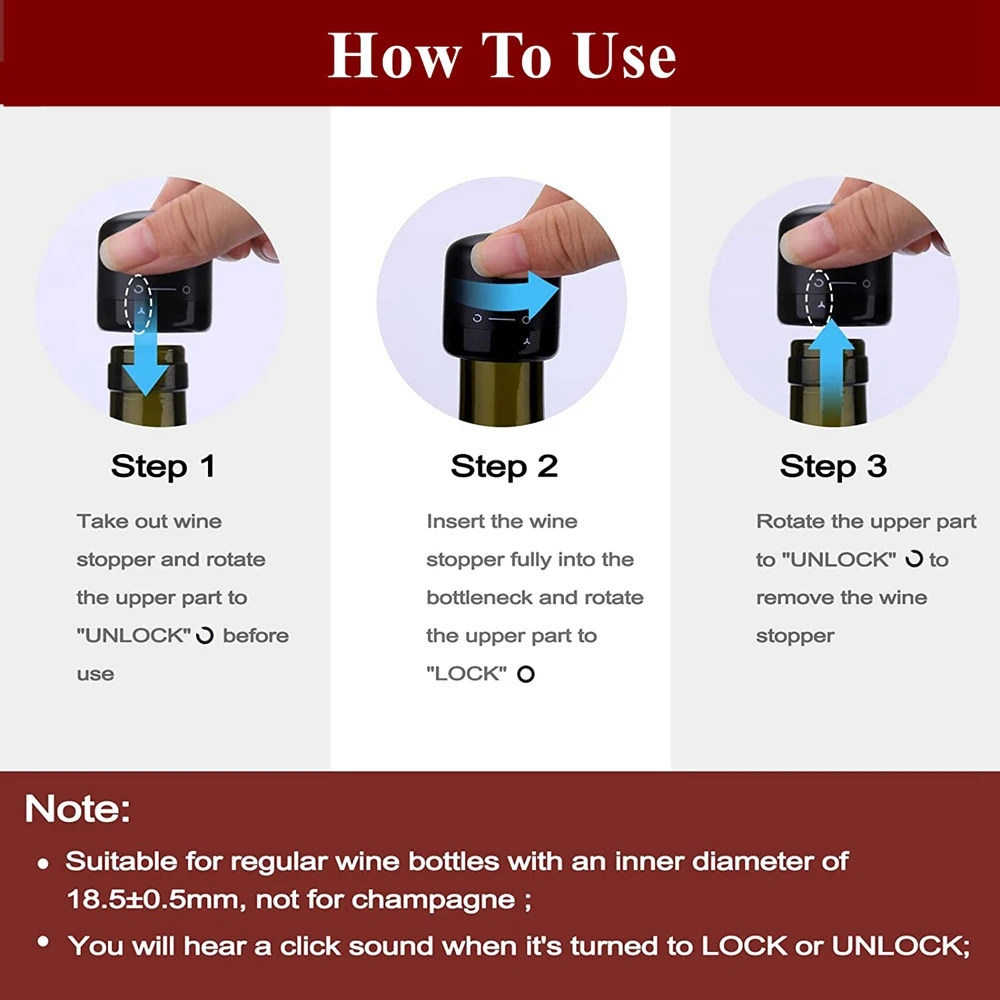 How To Use

Step 1

Take out wine stopper and rotate the upper part to "UNLOCK" before use

Step 2

Insert the wine stopper fully into the bottleneck and rotate the upper part to "LOCK"

Step 3

Rotate the upper part to "UNLOCK" to remove the wine stopper

Note:

• Suitable for regular wine bottles with an inner diameter of 18.5±0.5mm, not for champagne ;

• You will hear a click sound when it's turned to LOCK or UNLOCK;