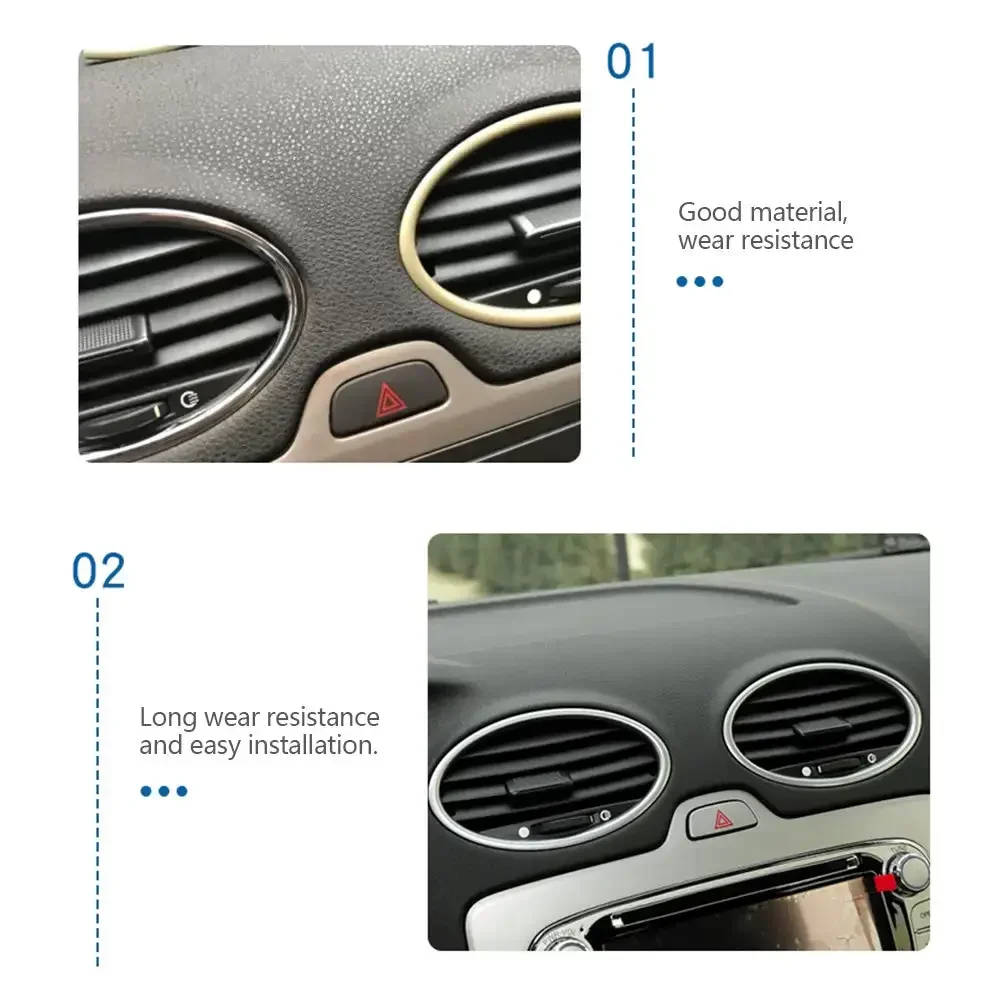 01

Good material, wear resistance

02

Long wear resistance and easy installation.