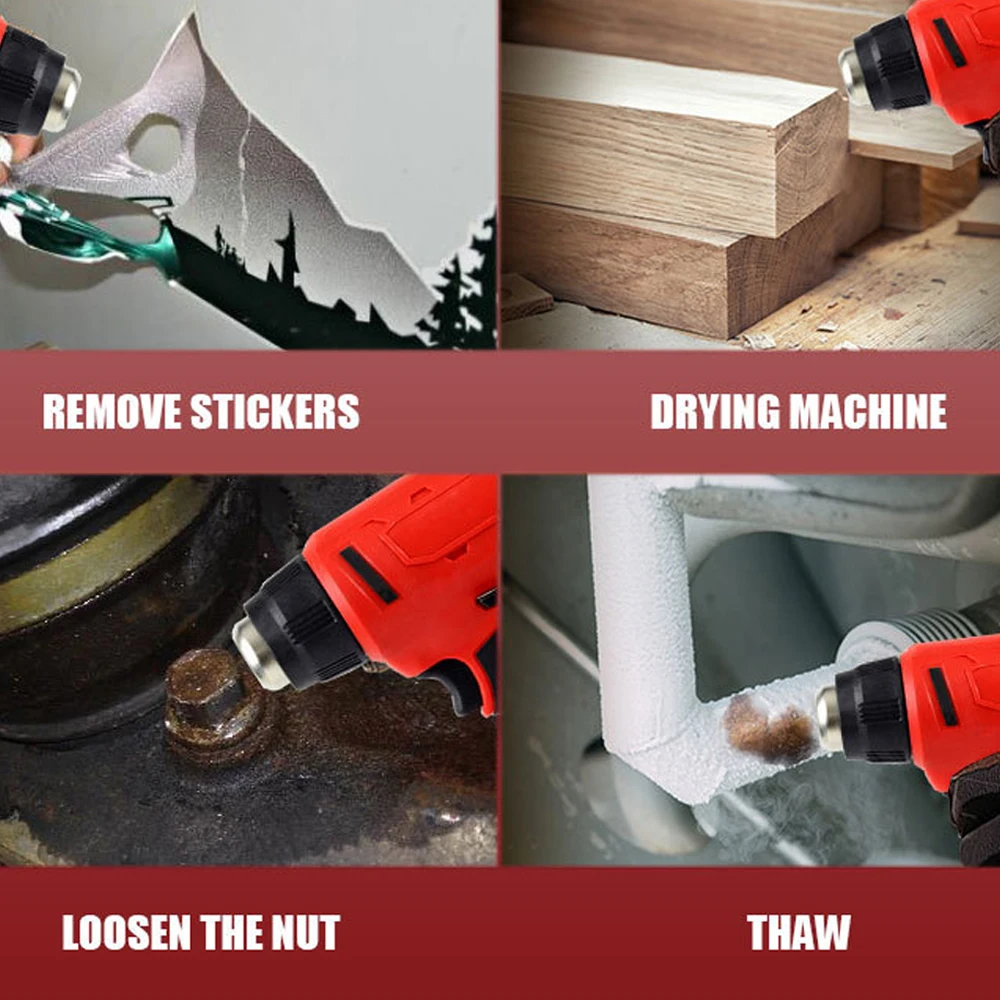 REMOVE STICKERS

DRYING MACHINE

LOOSEN THE NUT

THAW