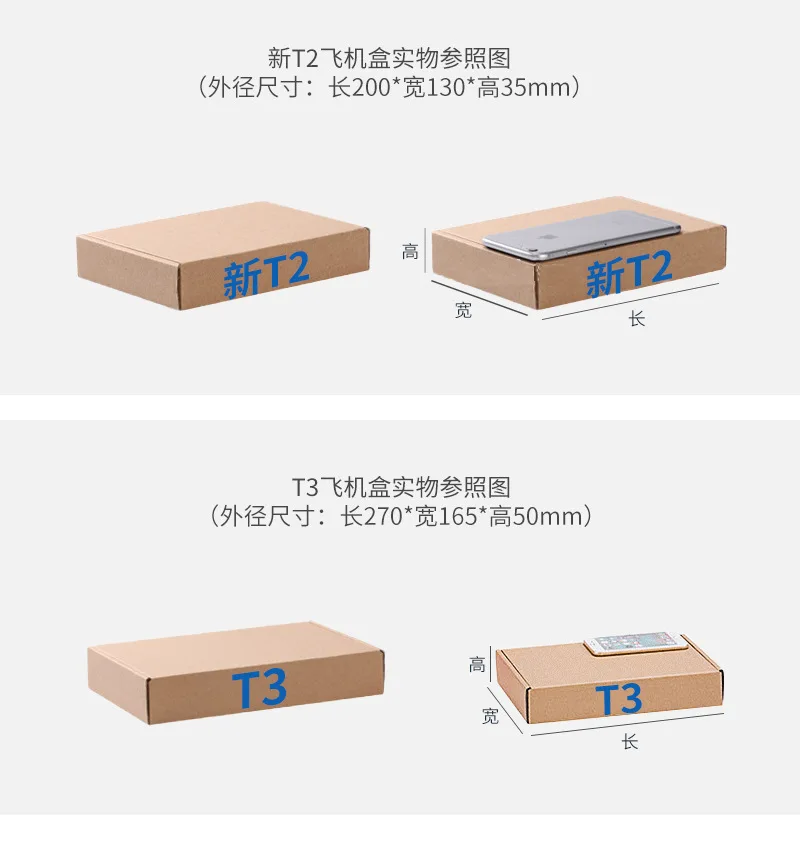 新T2飞机盒实物参照图
（外径尺寸：长200*宽130*高35mm）

新T2

高
新T2
宽
长

T3飞机盒实物参照图
（外径尺寸：长270*宽165*高50mm）

T3

高
T3
宽
长