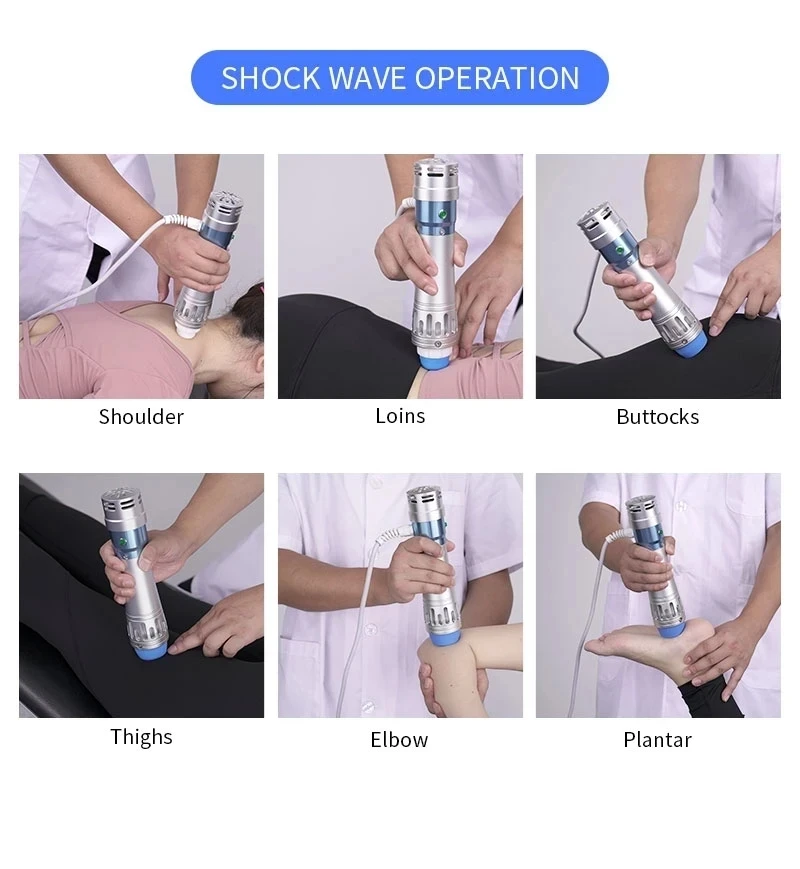 SHOCK WAVE OPERATION

Shoulder

Loins

Buttocks

Thighs

Elbow

Plantar