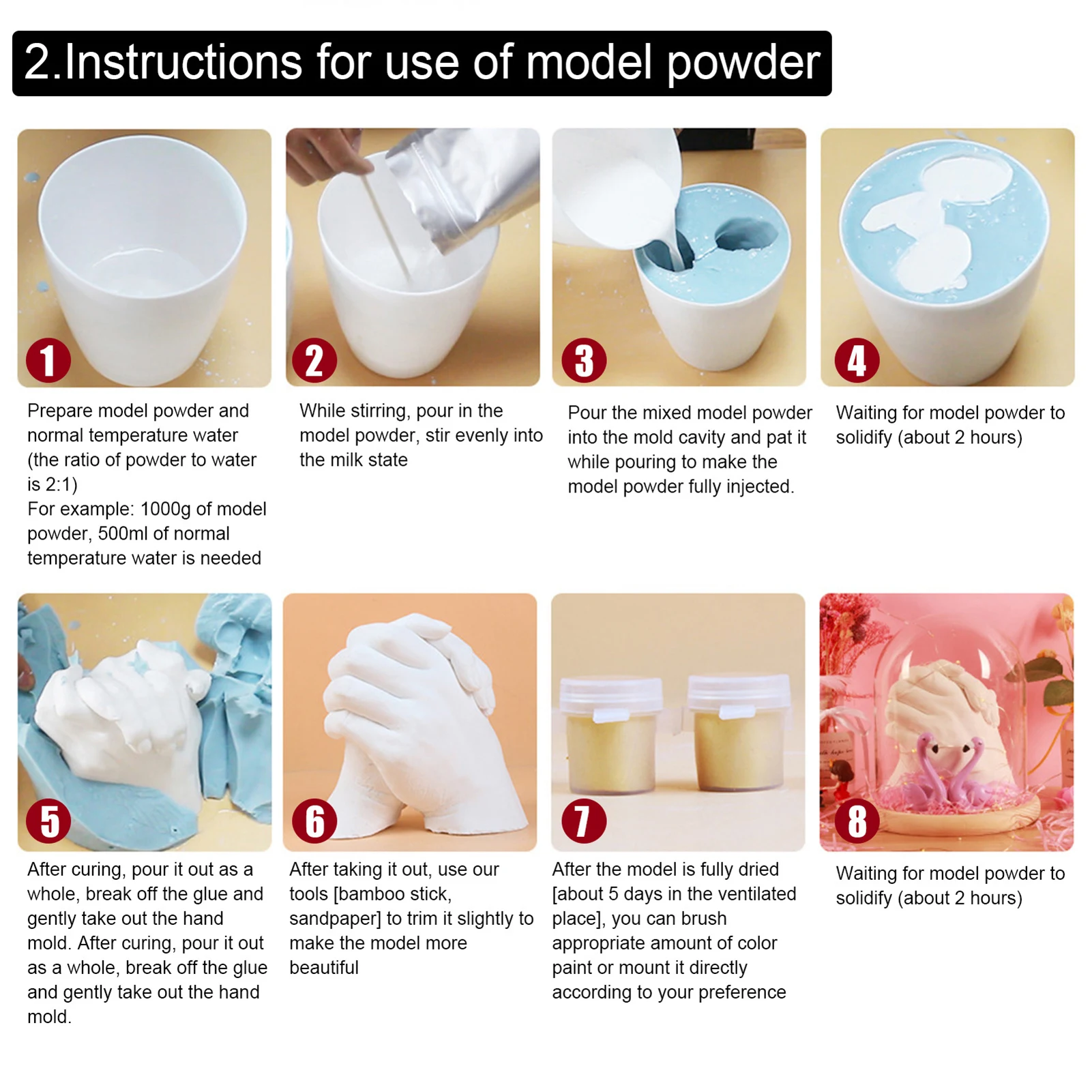 2.Instructions for use of model powder

1

Prepare model powder and normal temperature water (the ratio of powder to water is 2:1)
For example: 1000g of model powder, 500ml of normal temperature water is needed

2

While stirring, pour in the model powder, stir evenly into the milk state

3

Pour the mixed model powder into the mold cavity and pat it while pouring to make the model powder fully injected.

4

Waiting for model powder to solidify (about 2 hours)

5

After curing, pour it out as a whole, break off the glue and gently take out the hand mold. After curing, pour it out as a whole, break off the glue and gently take out the hand mold.

6

After taking it out, use our tools [bamboo stick, sandpaper] to trim it slightly to make the model more beautiful

7

After the model is fully dried [about 5 days in the ventilated place], you can brush appropriate amount of color paint or mount it directly according to your preference

8

Waiting for model powder to solidify (about 2 hours)