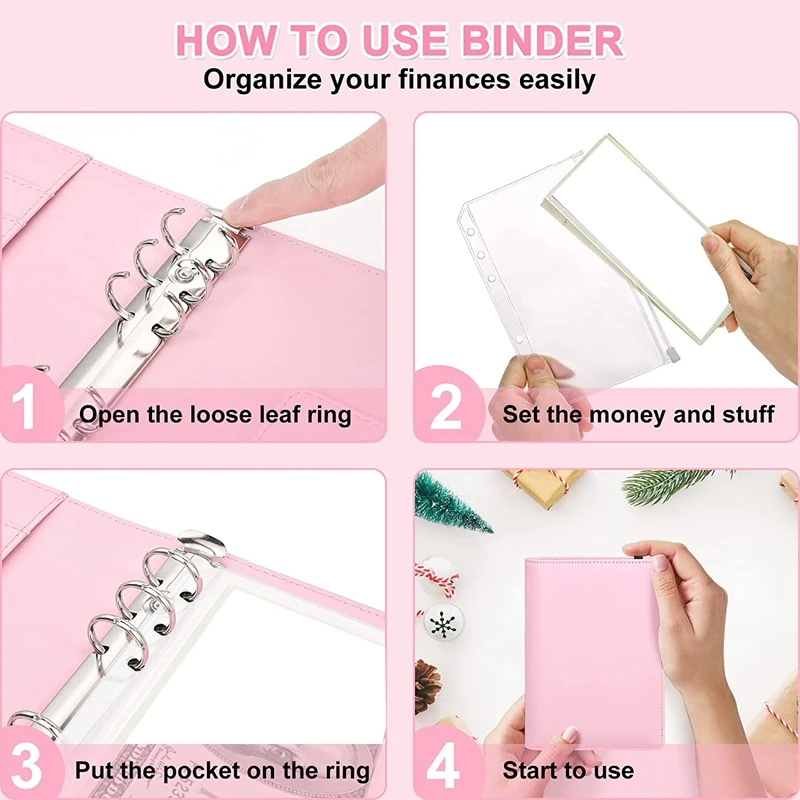 HOW TO USE BINDER
Organize your finances easily

1 Open the loose leaf ring

2 Set the money and stuff

3 Put the pocket on the ring

4 Start to use