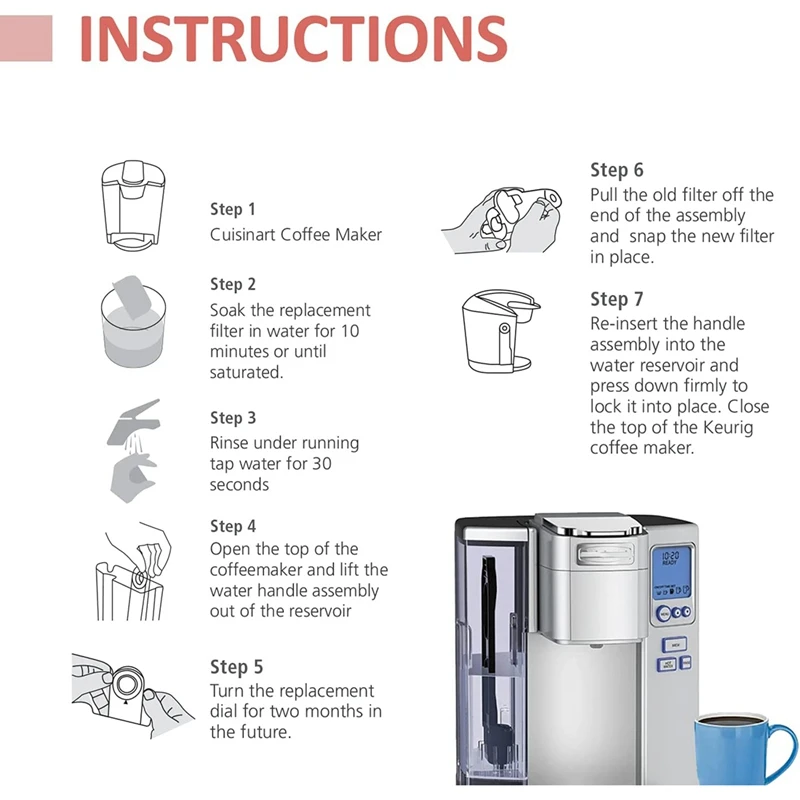 INSTRUCTIONS

Step 1
Cuisinart Coffee Maker

Step 2
Soak the replacement filter in water for 10 minutes or until saturated.

Step 3
Rinse under running tap water for 30 seconds

Step 4
Open the top of the coffeemaker and lift the water handle assembly out of the reservoir

Step 5
Turn the replacement dial for two months in the future.

Step 6
Pull the old filter off the end of the assembly and snap the new filter in place.

Step 7
Re-insert the handle assembly into the water reservoir and press down firmly to lock it into place. Close the top of the Keurig coffee maker.

10:20
READY