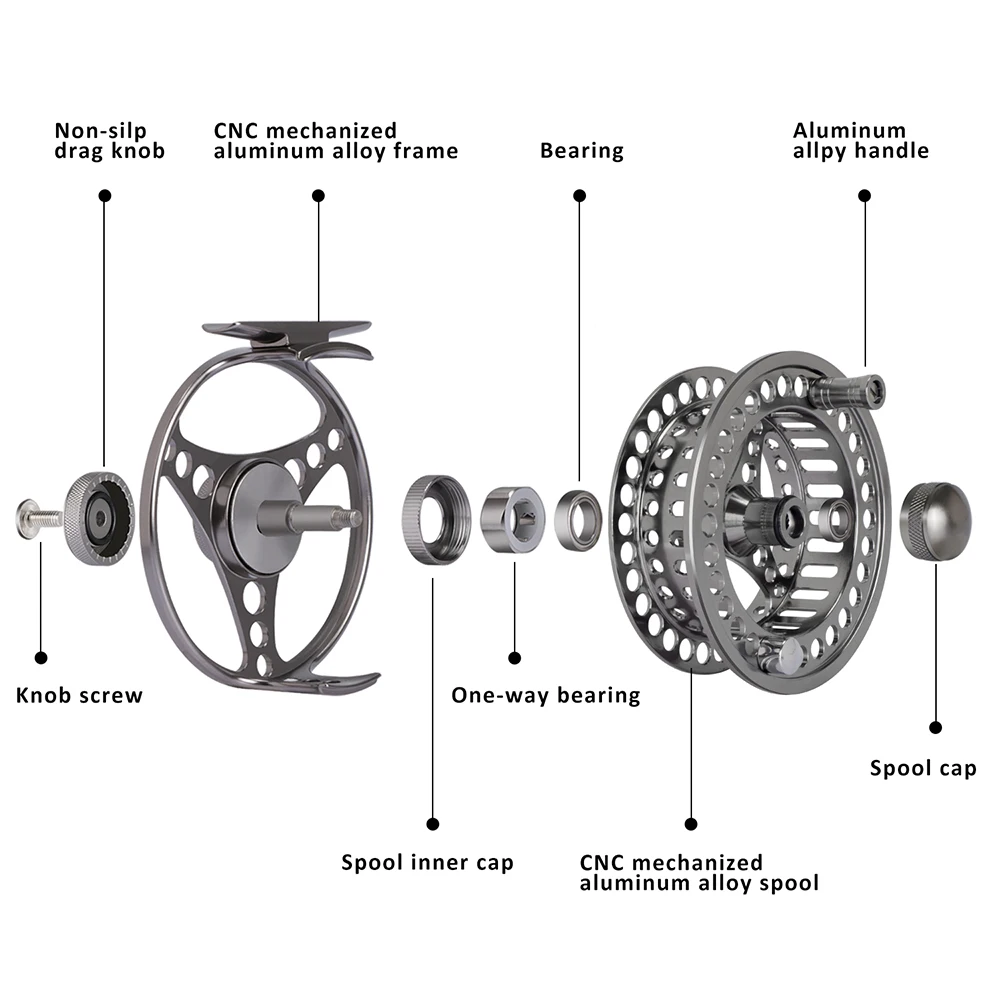 Non-silp drag knob

CNC mechanized aluminum alloy frame

Bearing

Aluminum allpy handle

Knob screw

One-way bearing

Spool cap

Spool inner cap

CNC mechanized aluminum alloy spool