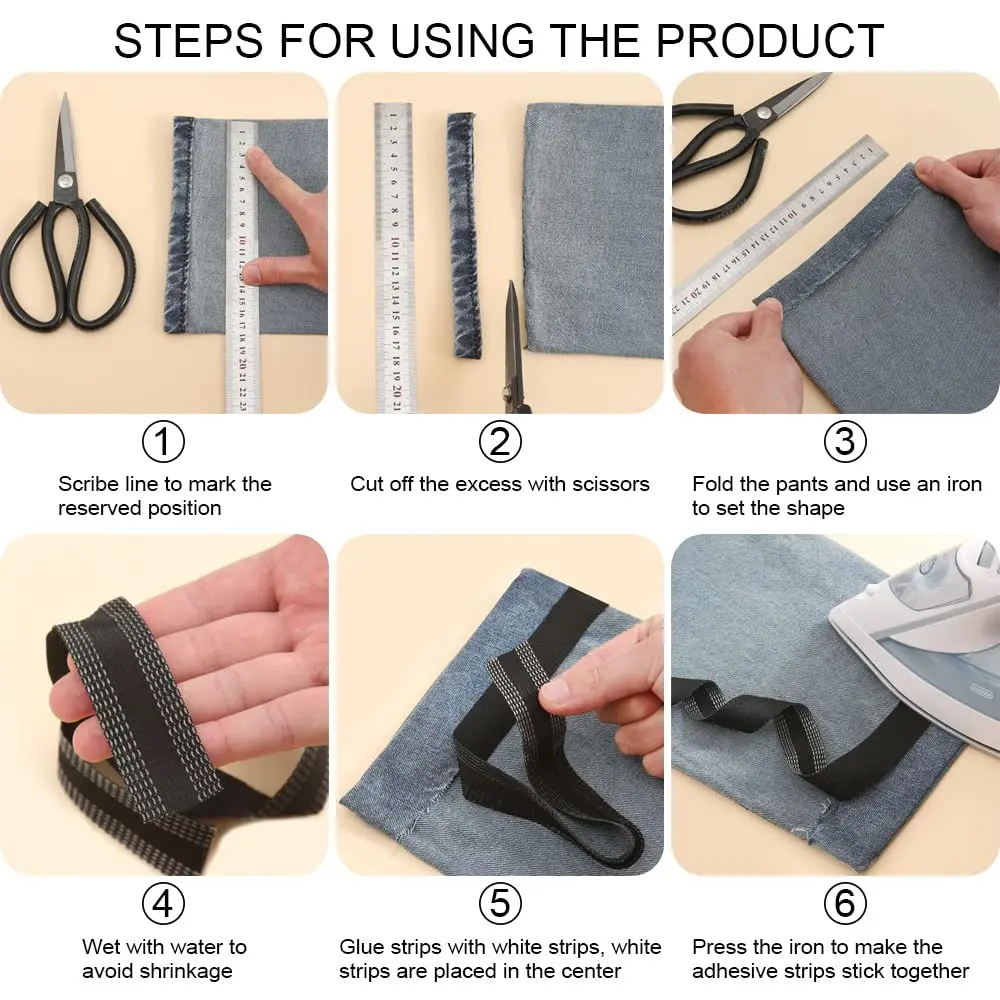 STEPS FOR USING THE PRODUCT

①
Scribe line to mark the reserved position

②
Cut off the excess with scissors

③
Fold the pants and use an iron to set the shape

④
Wet with water to avoid shrinkage

⑤
Glue strips with white strips, white strips are placed in the center

⑥
Press the iron to make the adhesive strips stick together