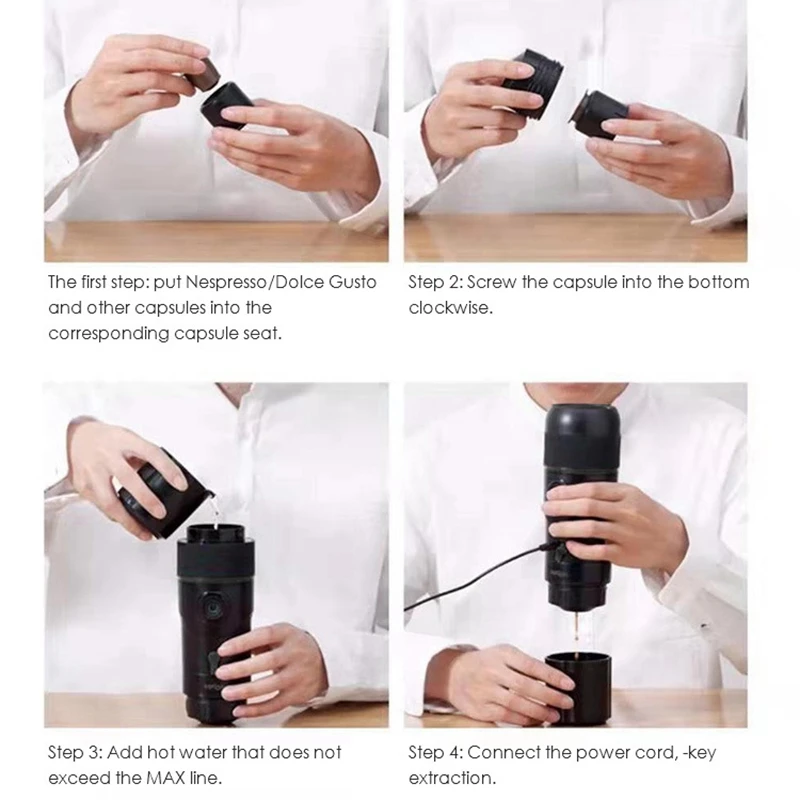 The first step: put Nespresso/Dolce Gusto and other capsules into the corresponding capsule seat.

Step 2: Screw the capsule into the bottom clockwise.

Step 3: Add hot water that does not exceed the MAX line.

Step 4: Connect the power cord, -key extraction.