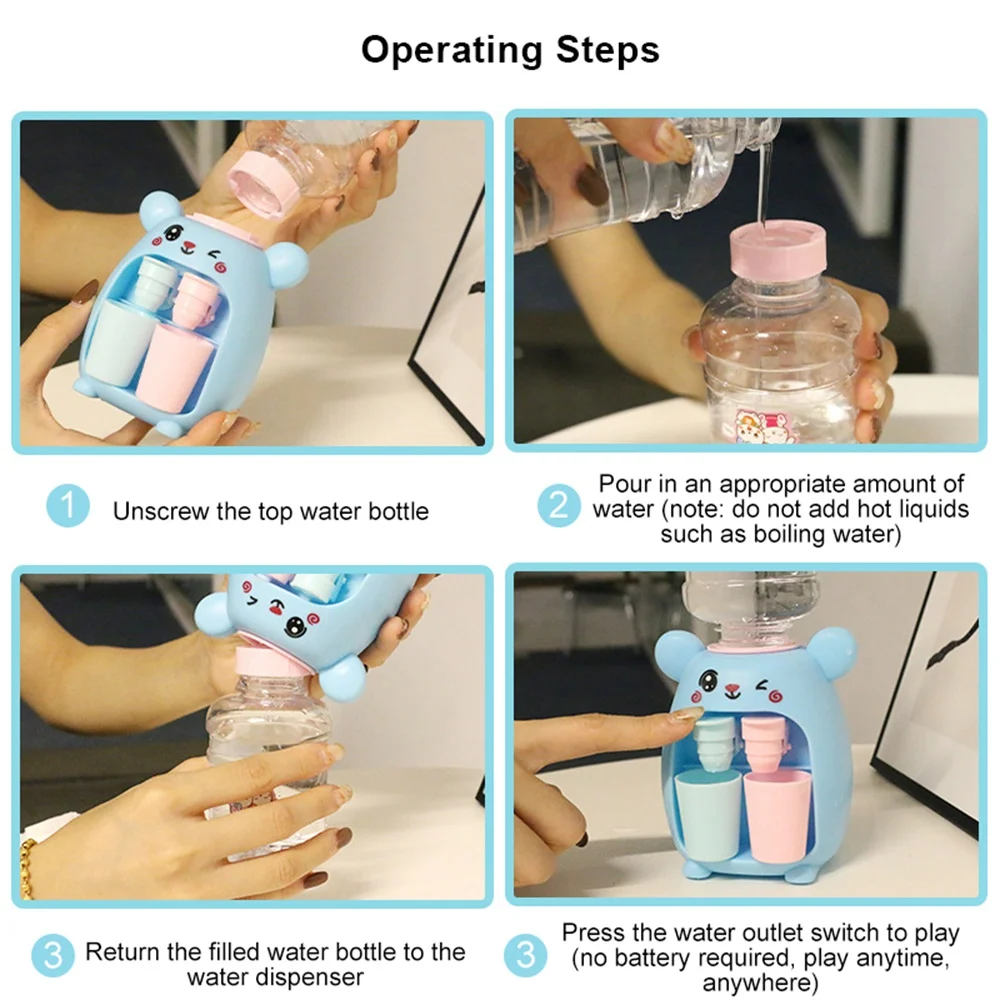 Operating Steps

1 Unscrew the top water bottle

2 Pour in an appropriate amount of water (note: do not add hot liquids such as boiling water)

3 Return the filled water bottle to the water dispenser

3 Press the water outlet switch to play (no battery required, play anytime, anywhere)