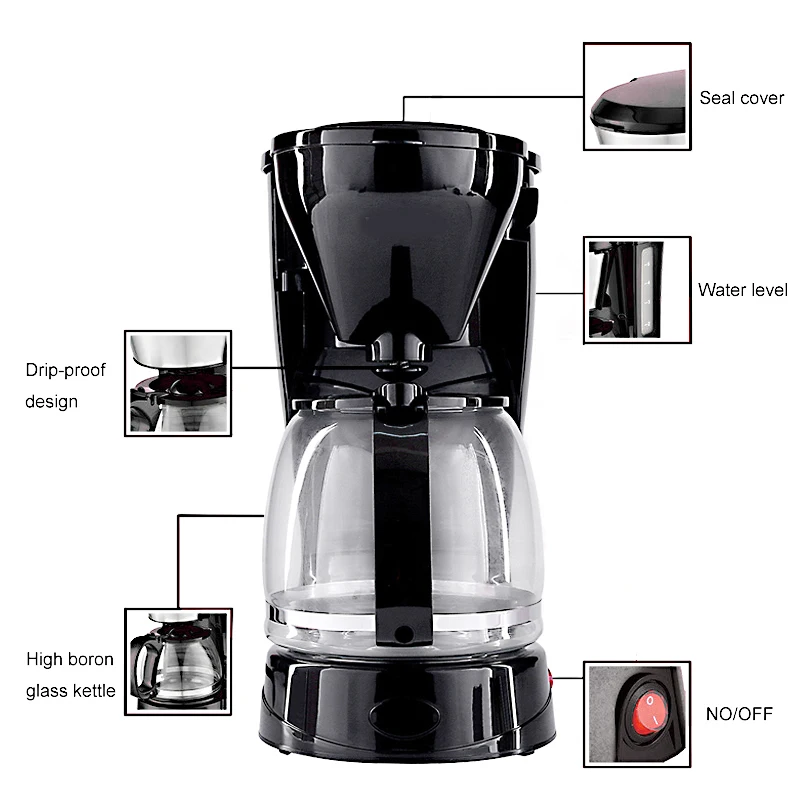 Seal cover

Water level

Drip-proof design

High boron glass kettle

NO/OFF