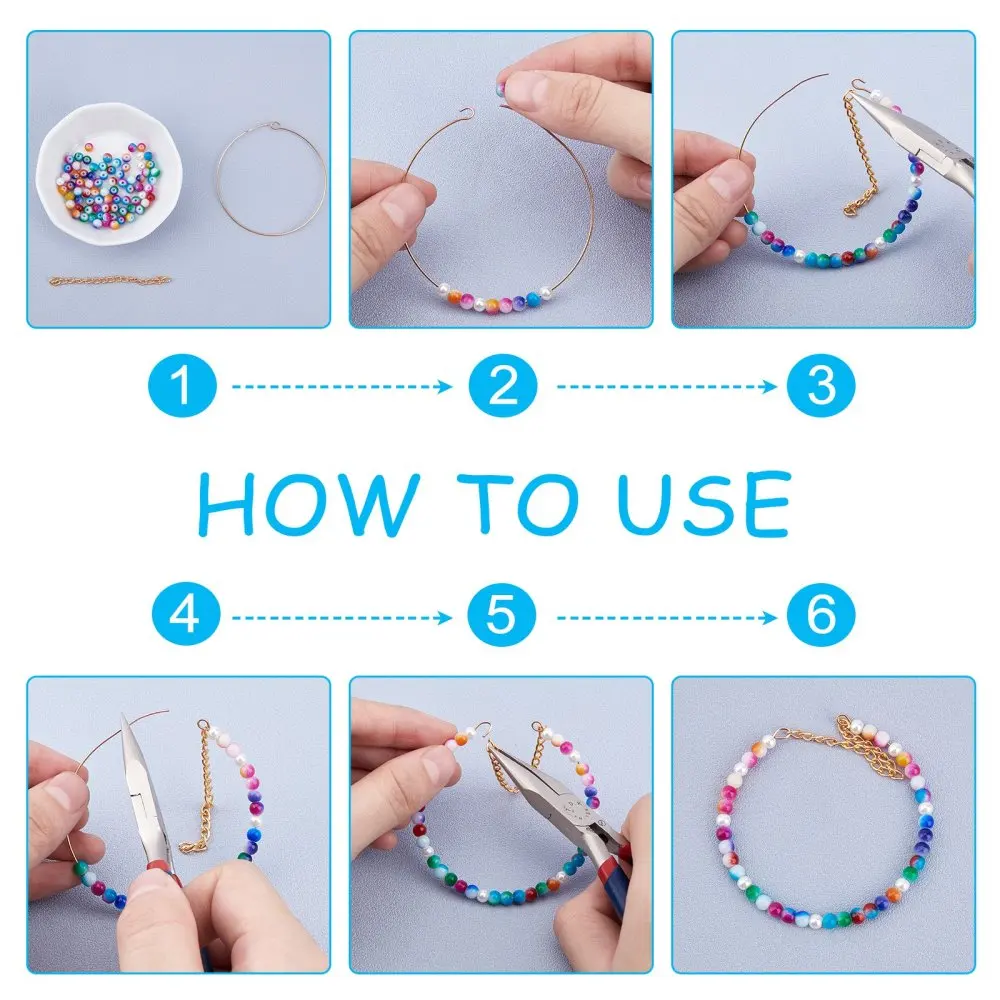 1
2
3
HOW TO USE
4
5
6