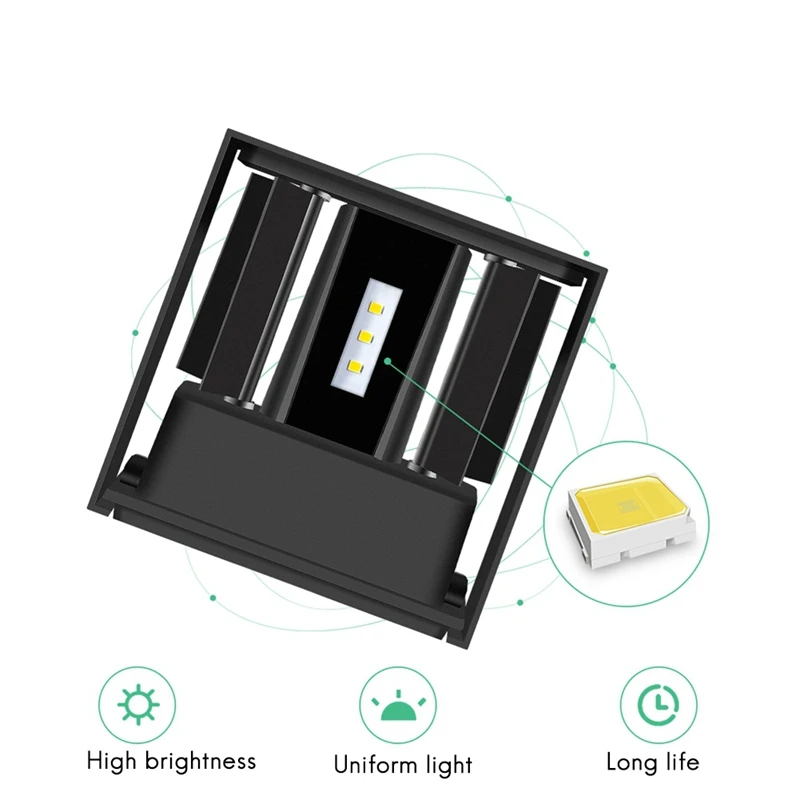 High brightness

Uniform light

Long life