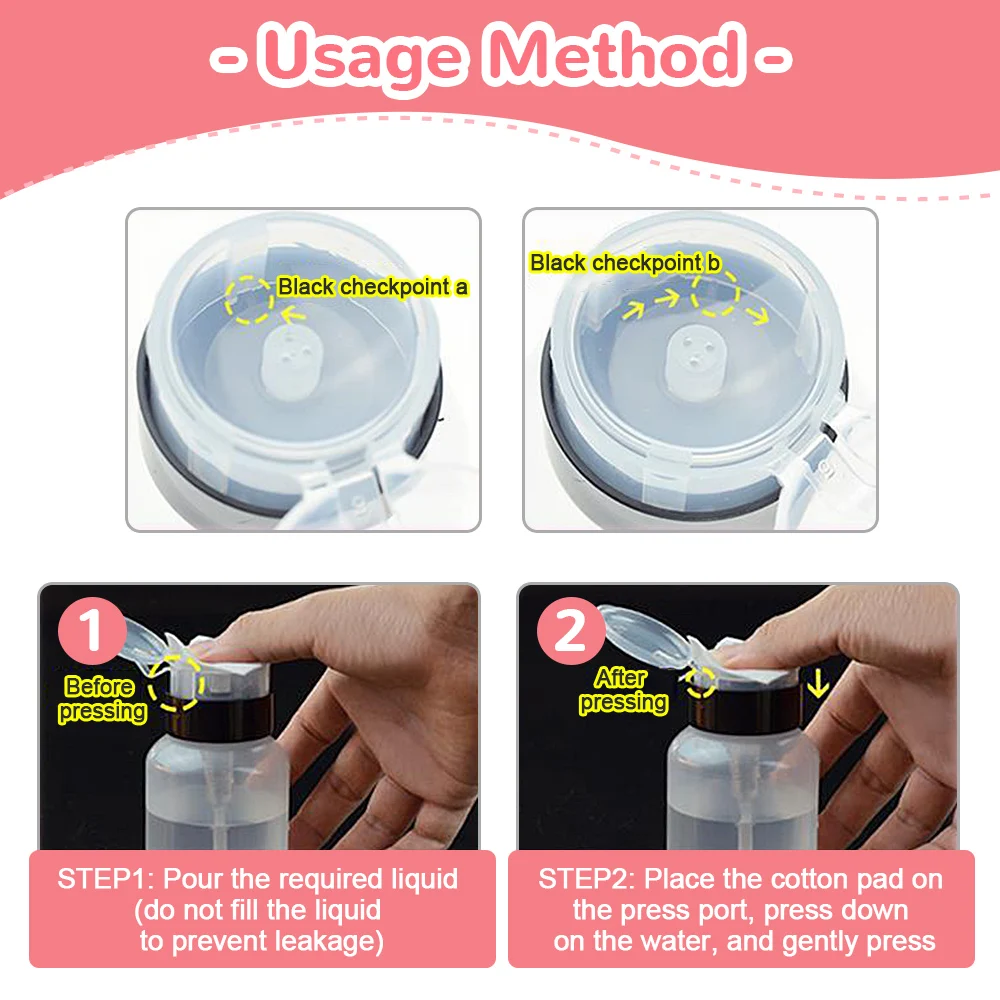 - Usage Method -

Black checkpoint a

Black checkpoint b

1

Before pressing

2

After pressing

STEP1: Pour the required liquid (do not fill the liquid to prevent leakage)

STEP2: Place the cotton pad on the press port, press down on the water, and gently press