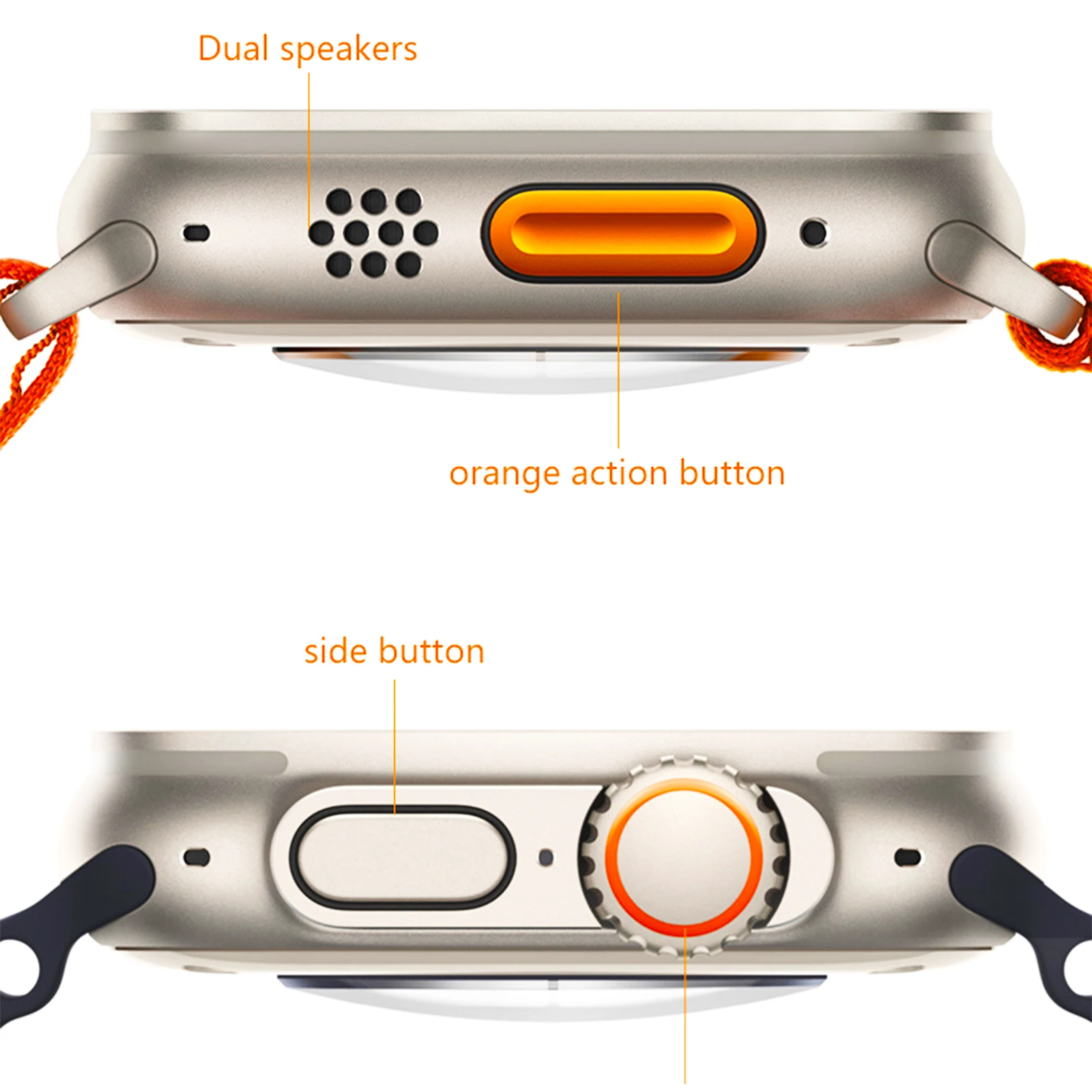 Dual speakers

orange action button

side button