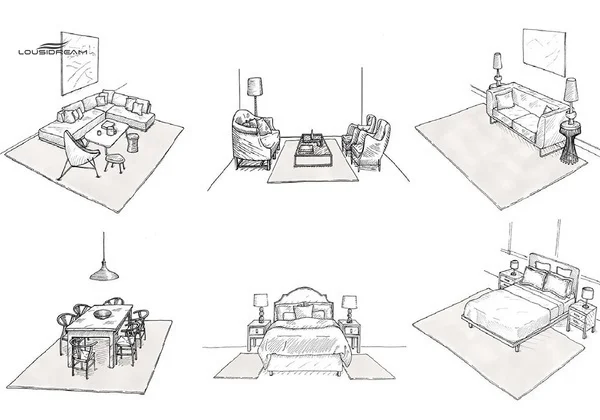 LOUSIDREAM