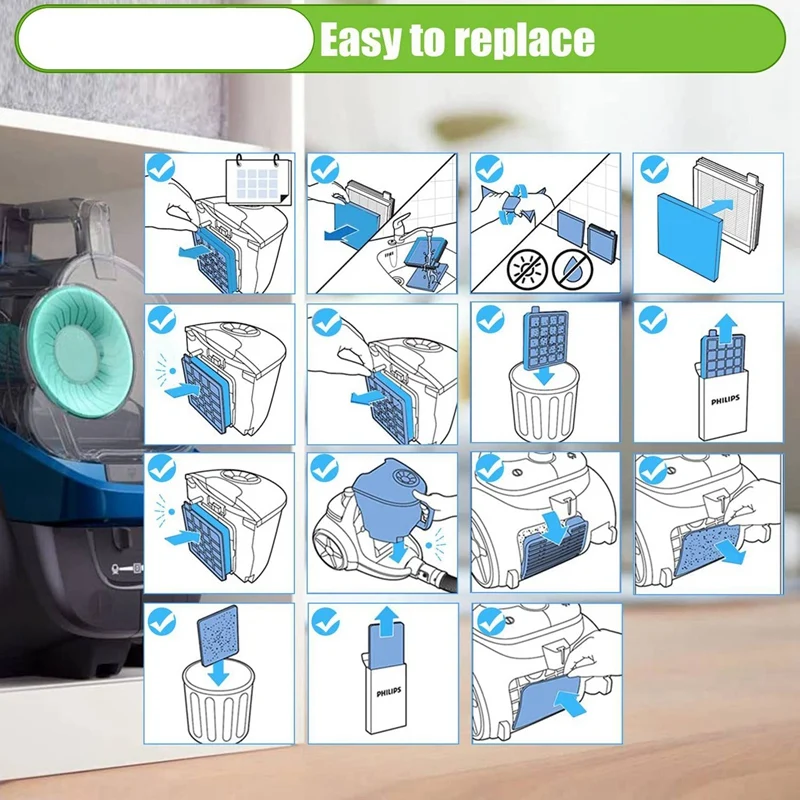 Easy to replace

PHILIPS

PHILIPS