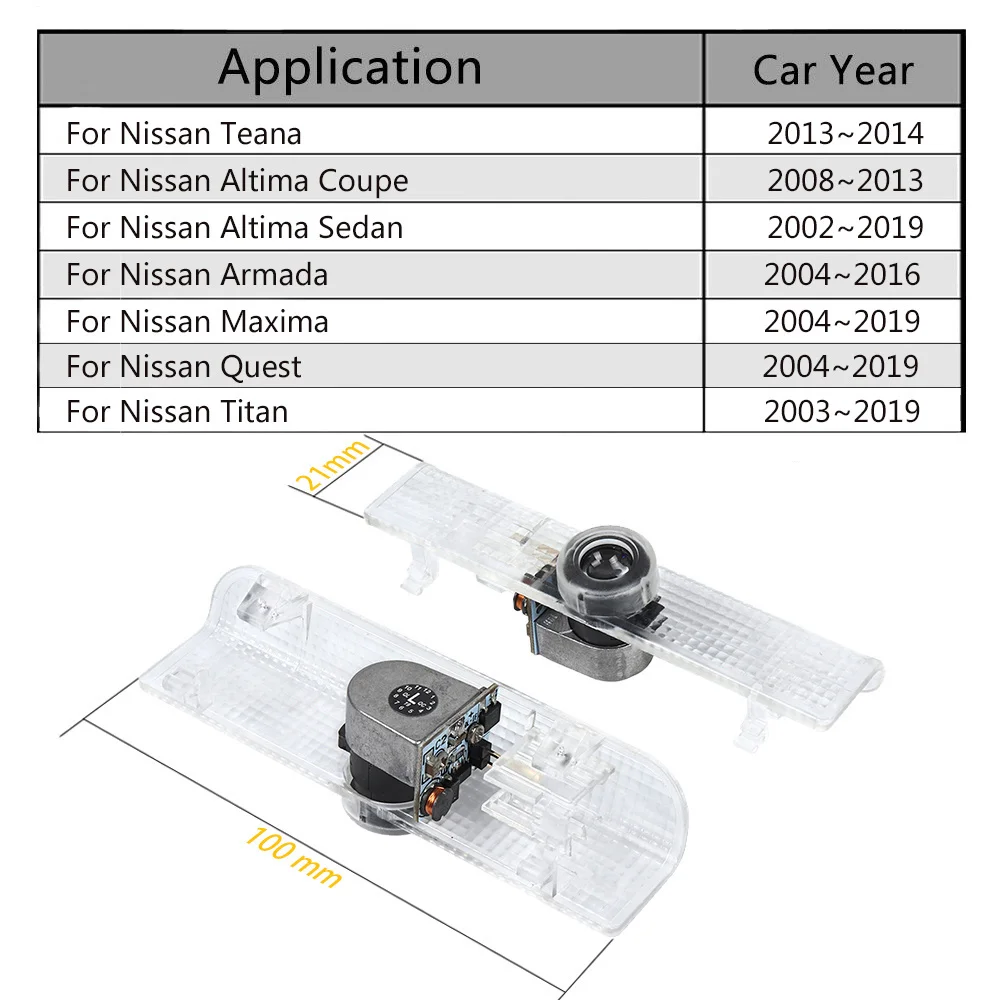 | Application | Car Year |
|---|---|
| For Nissan Teana | 2013~2014 |
| For Nissan Altima Coupe | 2008~2013 |
| For Nissan Altima Sedan | 2002~2019 |
| For Nissan Armada | 2004~2016 |
| For Nissan Maxima | 2004~2019 |
| For Nissan Quest | 2004~2019 |
| For Nissan Titan | 2003~2019 |

21mm

100 mm