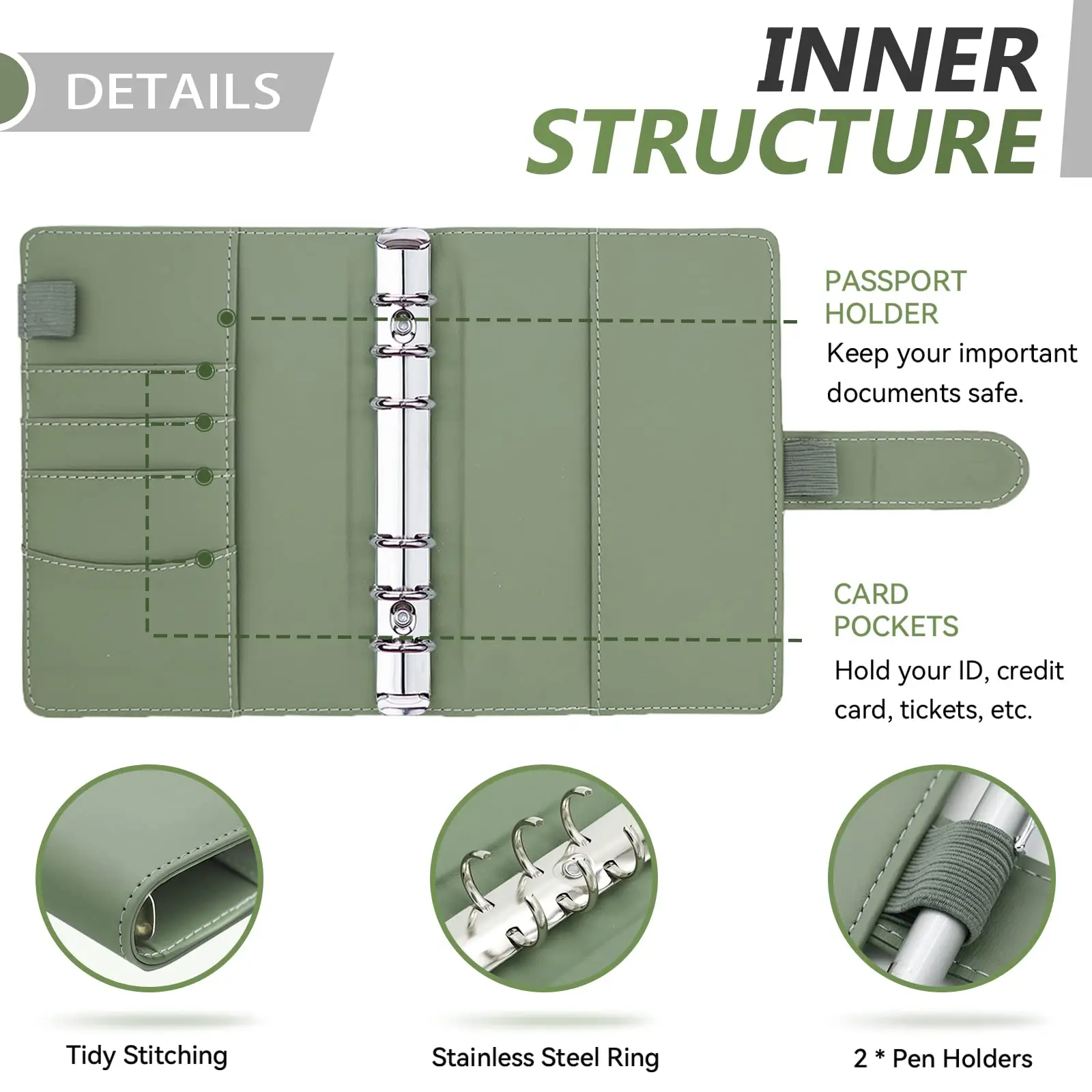 DETAILS

INNER STRUCTURE

PASSPORT HOLDER
Keep your important documents safe.

CARD POCKETS
Hold your ID, credit card, tickets, etc.

Tidy Stitching

Stainless Steel Ring

2 * Pen Holders