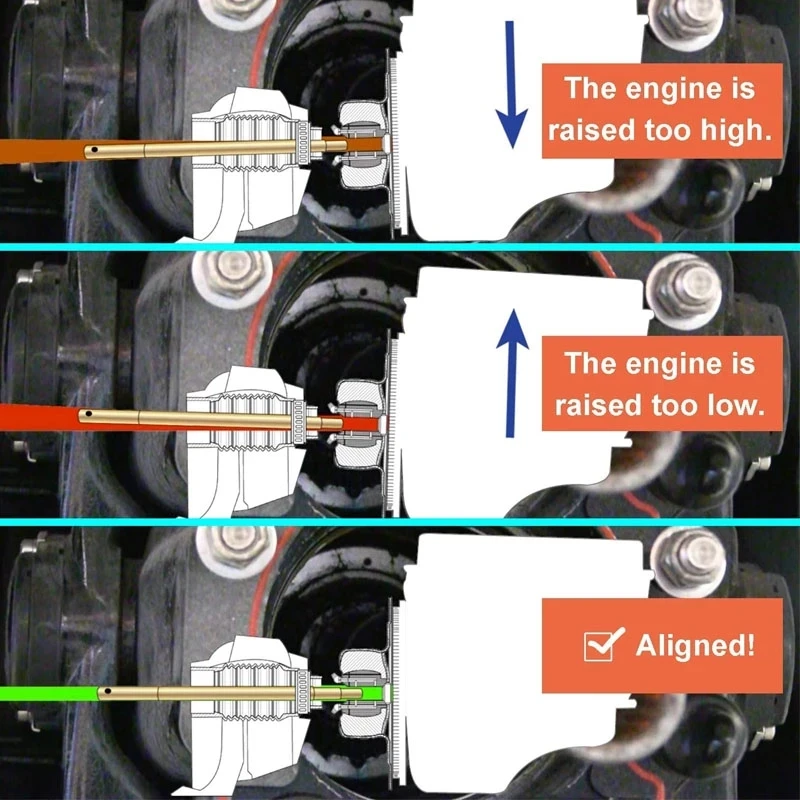 The engine is raised too high.

The engine is raised too low.

Aligned!