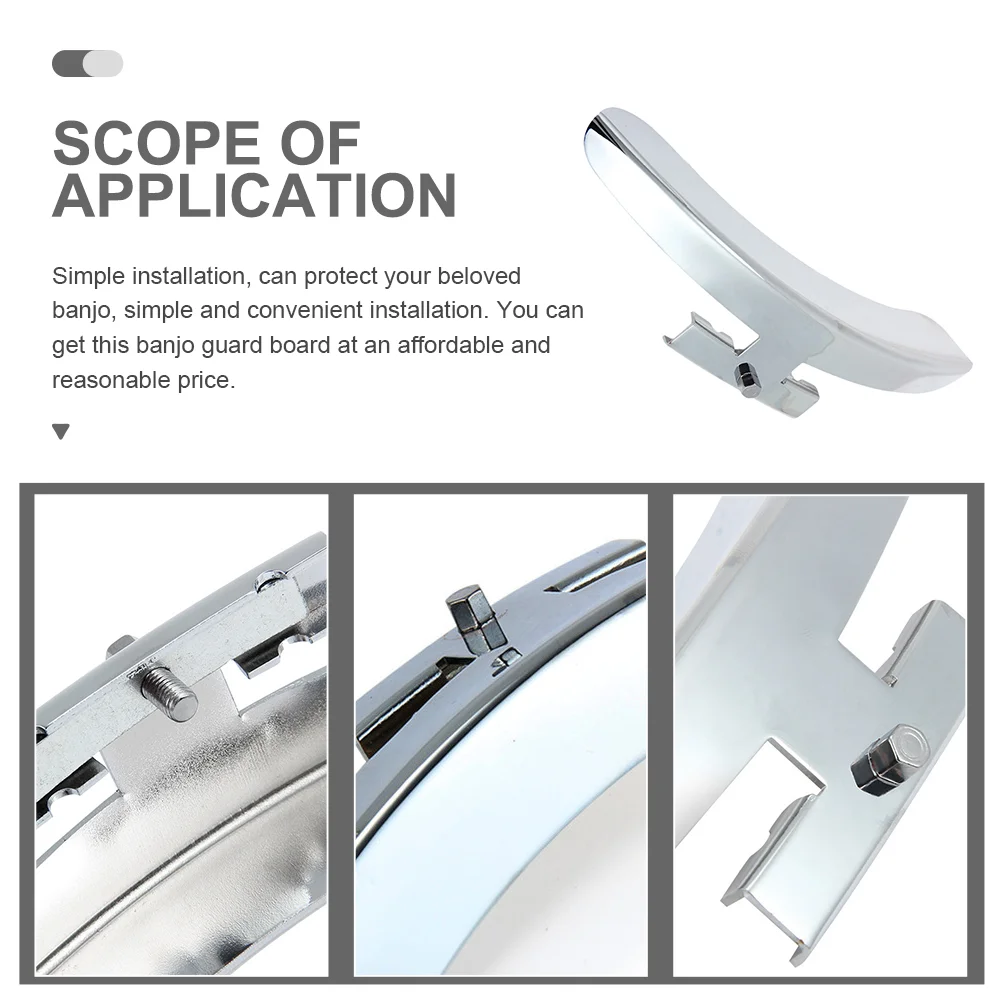 SCOPE OF APPLICATION

Simple installation, can protect your beloved banjo, simple and convenient installation. You can get this banjo guard board at an affordable and reasonable price.