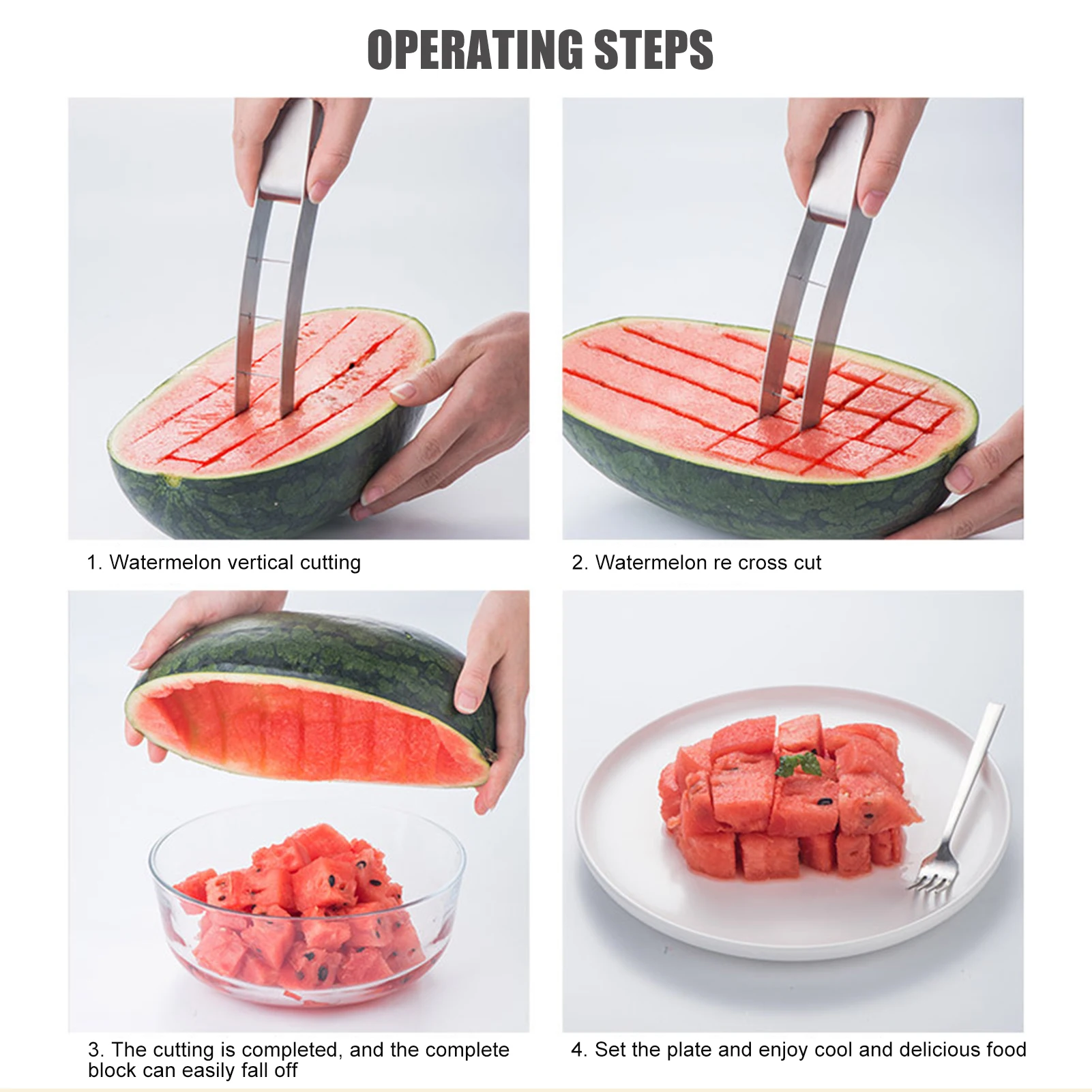 OPERATING STEPS

1. Watermelon vertical cutting

2. Watermelon re cross cut

3. The cutting is completed, and the complete block can easily fall off

4. Set the plate and enjoy cool and delicious food