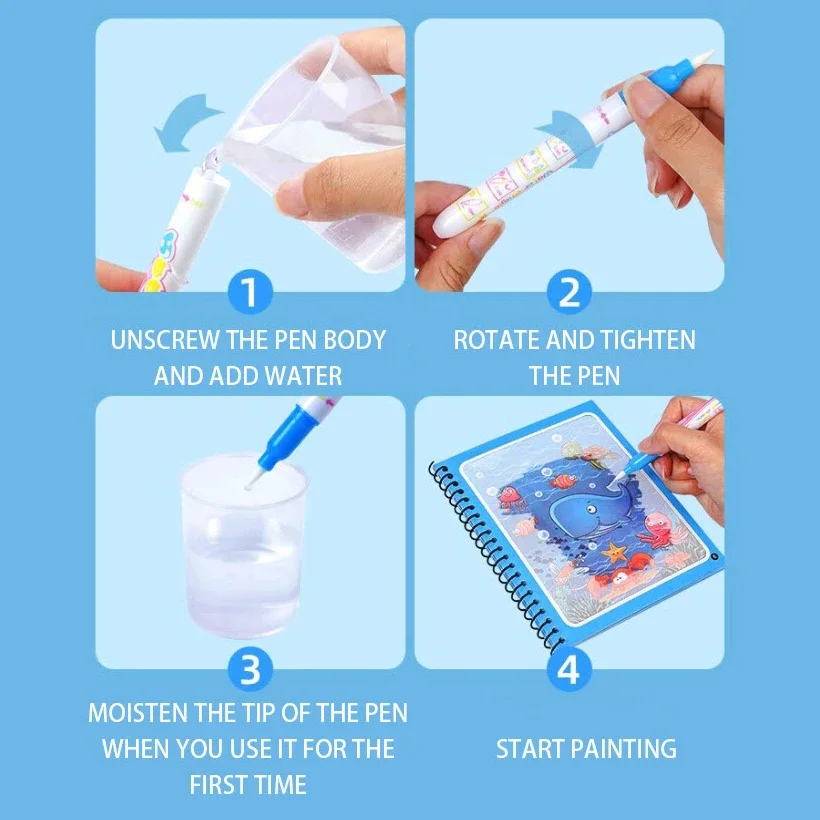 1

UNSCREW THE PEN BODY AND ADD WATER

2

ROTATE AND TIGHTEN THE PEN

3

MOISTEN THE TIP OF THE PEN WHEN YOU USE IT FOR THE FIRST TIME

4

START PAINTING