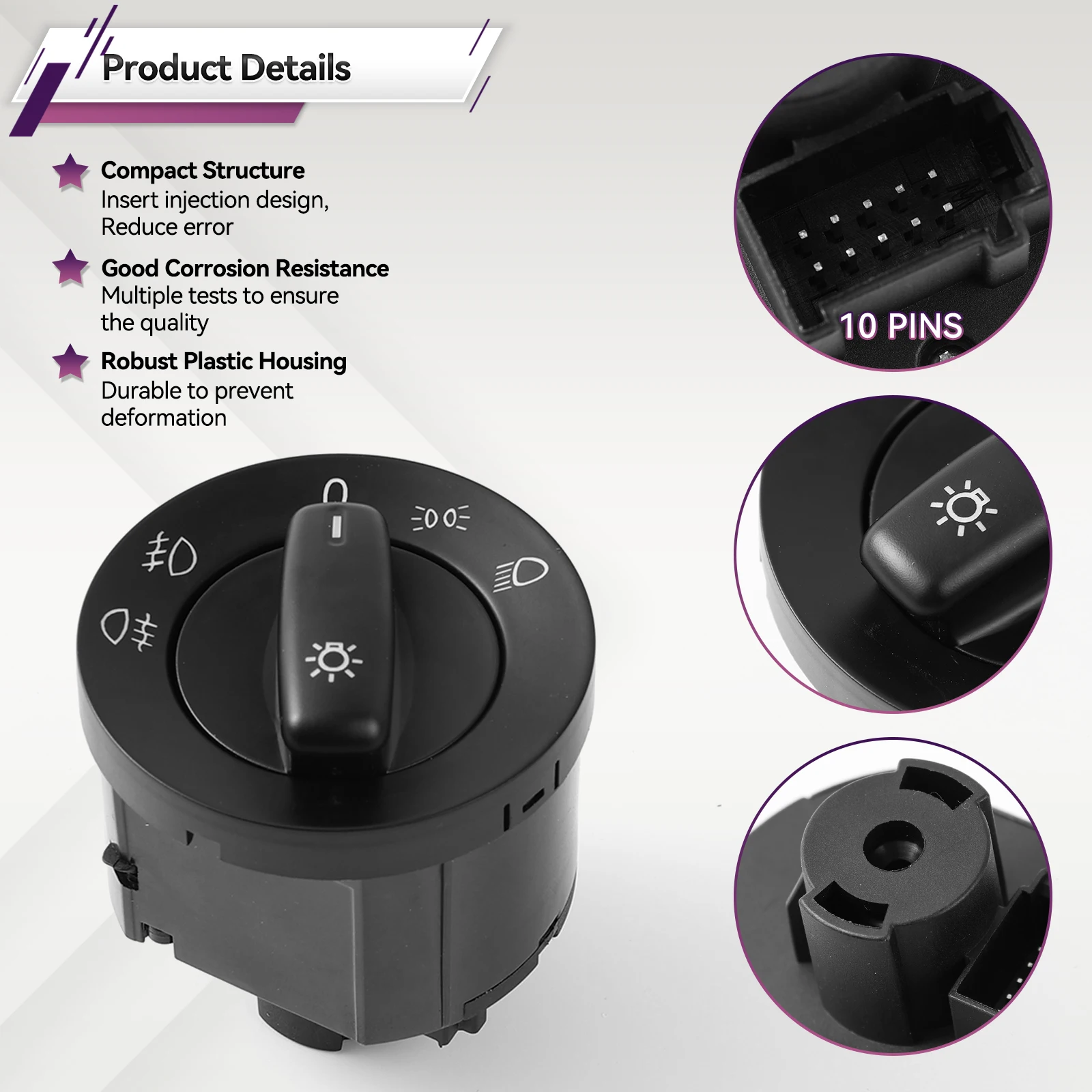 Product Details

Compact Structure
Insert injection design,
Reduce error

Good Corrosion Resistance
Multiple tests to ensure
the quality

Robust Plastic Housing
Durable to prevent
deformation

10 PINS