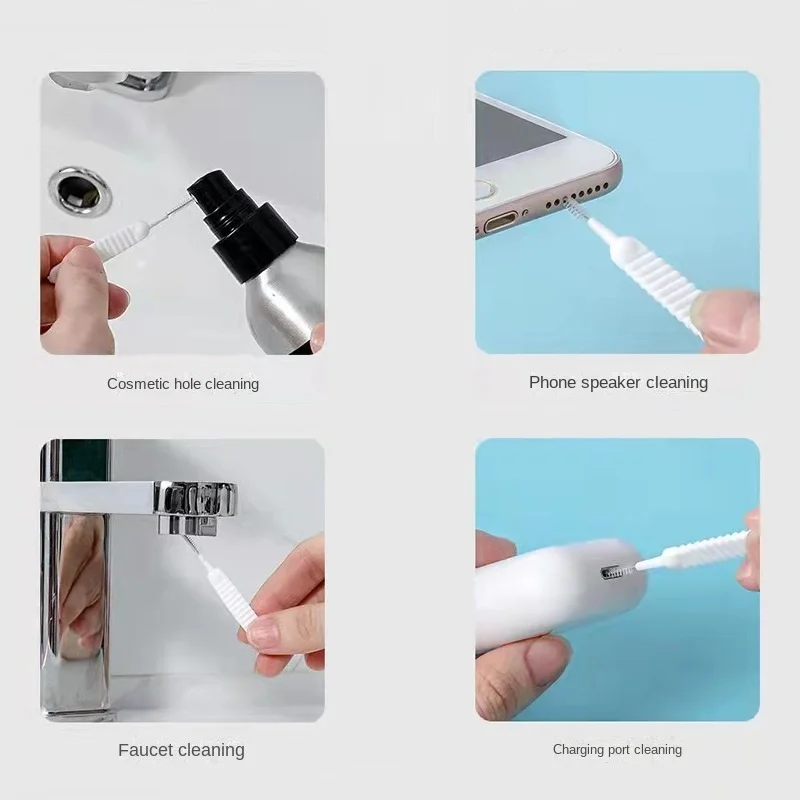 Cosmetic hole cleaning

Phone speaker cleaning

Faucet cleaning

Charging port cleaning