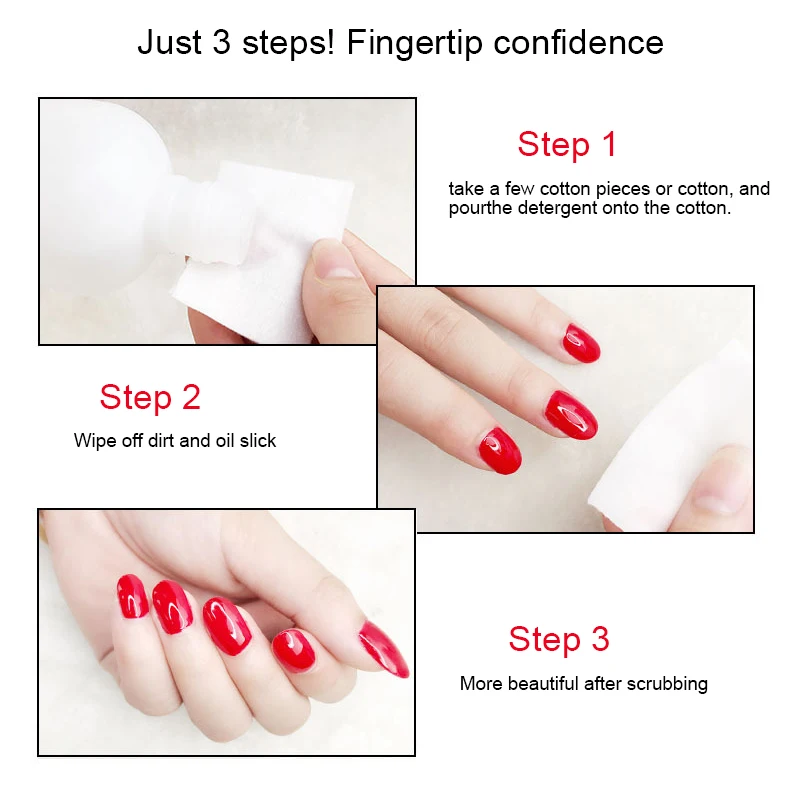 Just 3 steps! Fingertip confidence

Step 1

take a few cotton pieces or cotton, and pourthe detergent onto the cotton.

Step 2

Wipe off dirt and oil slick

Step 3

More beautiful after scrubbing