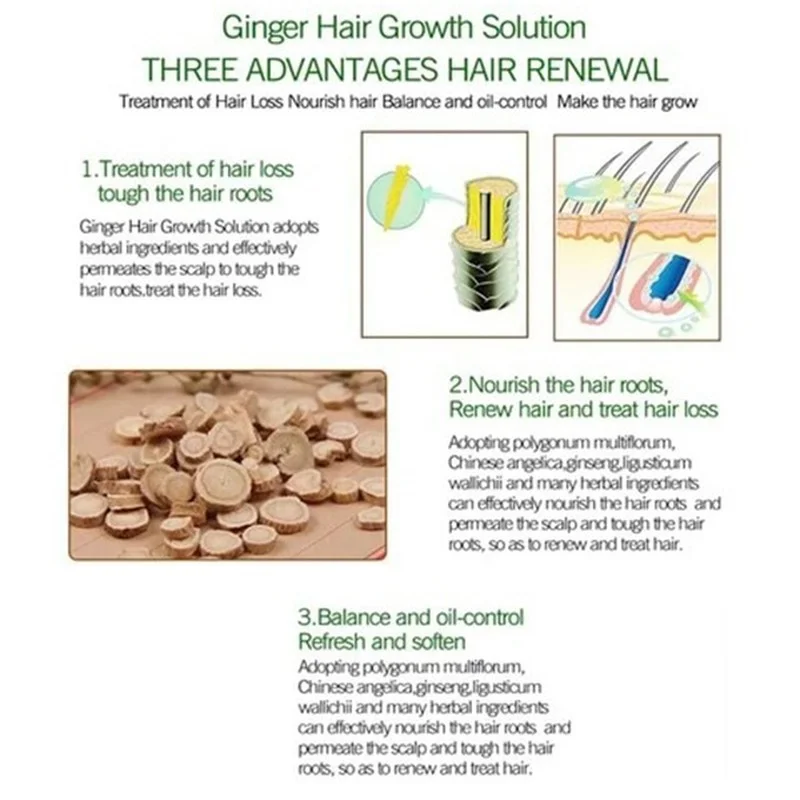 Ginger Hair Growth Solution
THREE ADVANTAGES HAIR RENEWAL
Treatment of Hair Loss Nourish hair Balance and oil-control Make the hair grow

1.Treatment of hair loss
tough the hair roots

Ginger Hair Growth Solution adopts herbal ingredients and effectively permeates the scalp to tough the hair roots.treat the hair loss.

2.Nourish the hair roots,
Renew hair and treat hair loss

Adopting polygonum multiflorum, Chinese angelica,ginseng,ligusticum wallichii and many herbal ingredients can effectively nourish the hair roots and permeate the scalp and tough the hair roots, so as to renew and treat hair.

3.Balance and oil-control
Refresh and soften

Adopting polygonum multiflorum, Chinese angelica,ginseng,ligusticum wallichii and many herbal ingredients can effectively nourish the hair roots and permeate the scalp and tough the hair roots, so as to renew and treat hair.