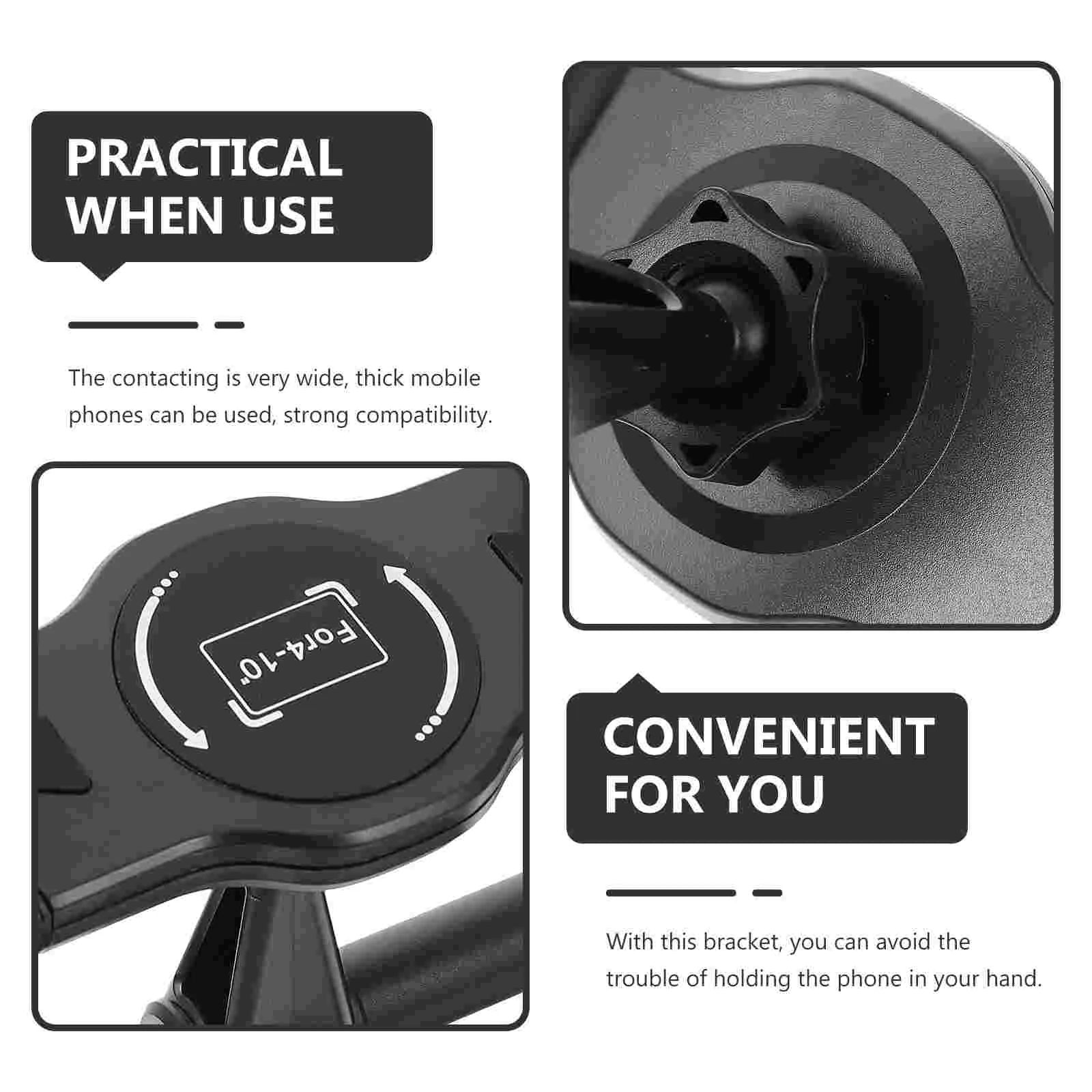 PRACTICAL WHEN USE

The contacting is very wide, thick mobile phones can be used, strong compatibility.

For4-10"

CONVENIENT FOR YOU

With this bracket, you can avoid the trouble of holding the phone in your hand.