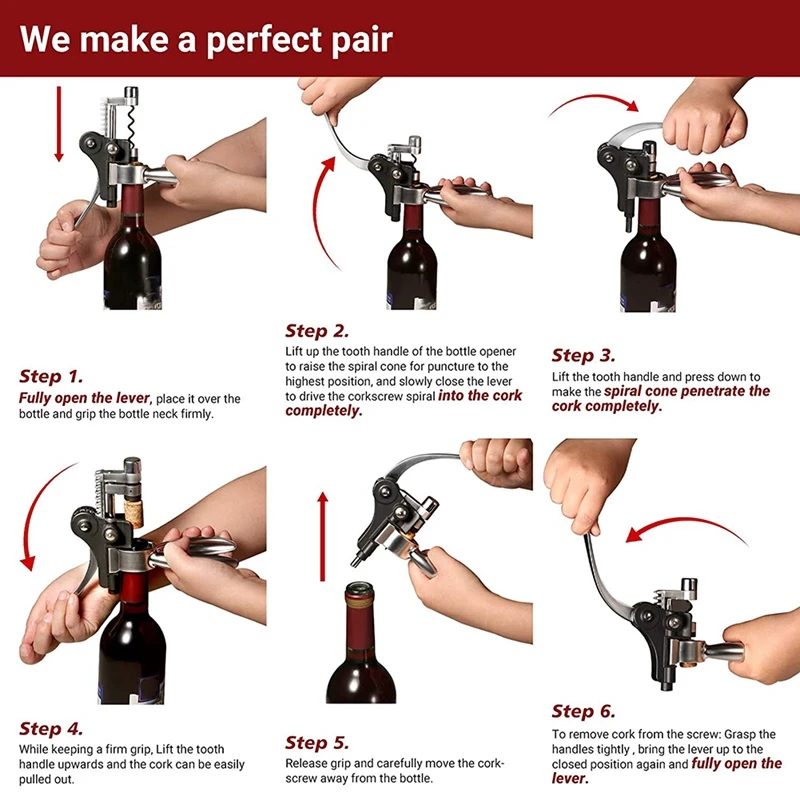 We make a perfect pair

Step 1.
Fully open the lever, place it over the bottle and grip the bottle neck firmly.

Step 2.
Lift up the tooth handle of the bottle opener to raise the spiral cone for puncture to the highest position, and slowly close the lever to drive the corkscrew spiral into the cork completely.

Step 3.
Lift the tooth handle and press down to make the spiral cone penetrate the cork completely.

Step 4.
While keeping a firm grip, Lift the tooth handle upwards and the cork can be easily pulled out.

Step 5.
Release grip and carefully move the corkscrew away from the bottle.

Step 6.
To remove cork from the screw: Grasp the handles tightly , bring the lever up to the closed position again and fully open the lever.