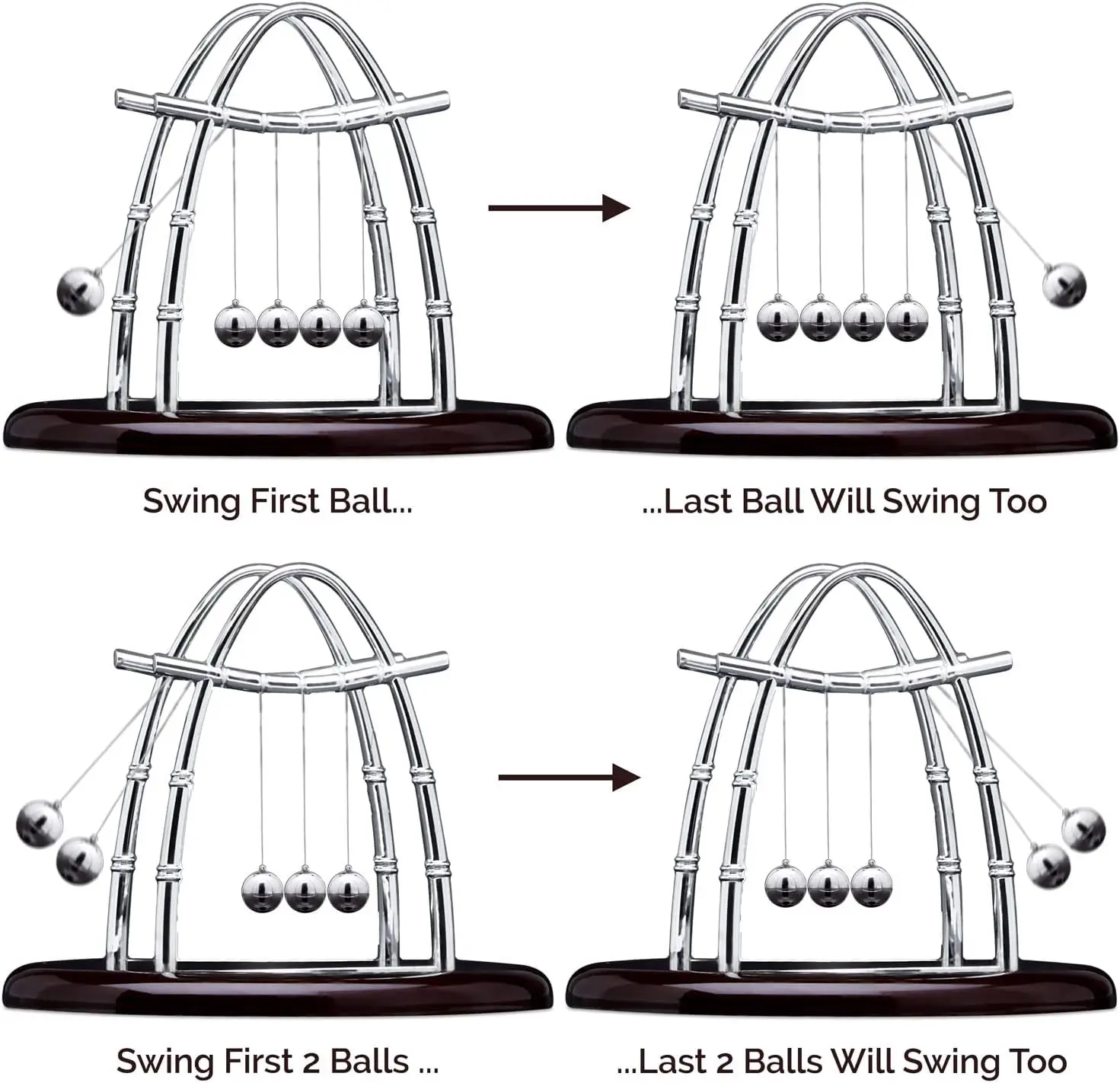 Swing First Ball...

...Last Ball Will Swing Too

Swing First 2 Balls ...

...Last 2 Balls Will Swing Too