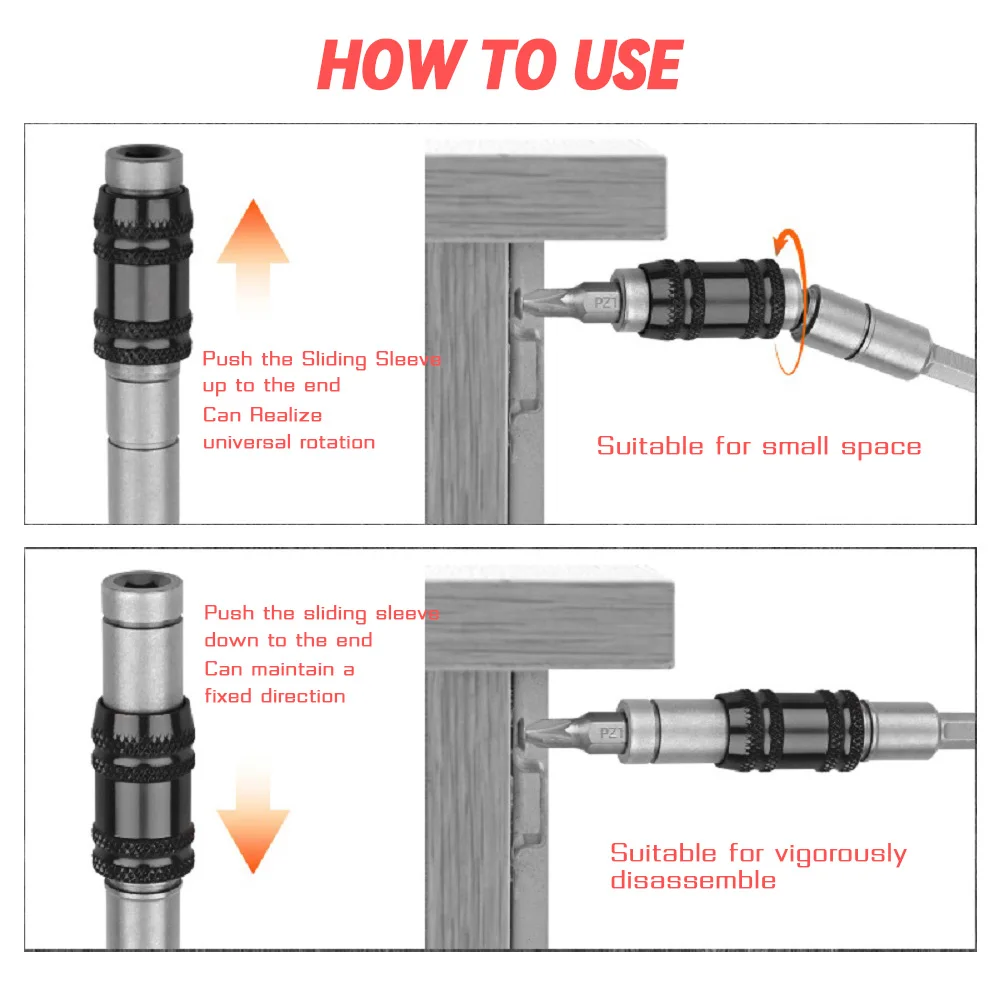 HOW TO USE

Push the Sliding Sleeve up to the end
Can Realize universal rotation

PZ1

Suitable for small space

Push the sliding sleeve down to the end
Can maintain a fixed direction

PZ1

Suitable for vigorously disassemble