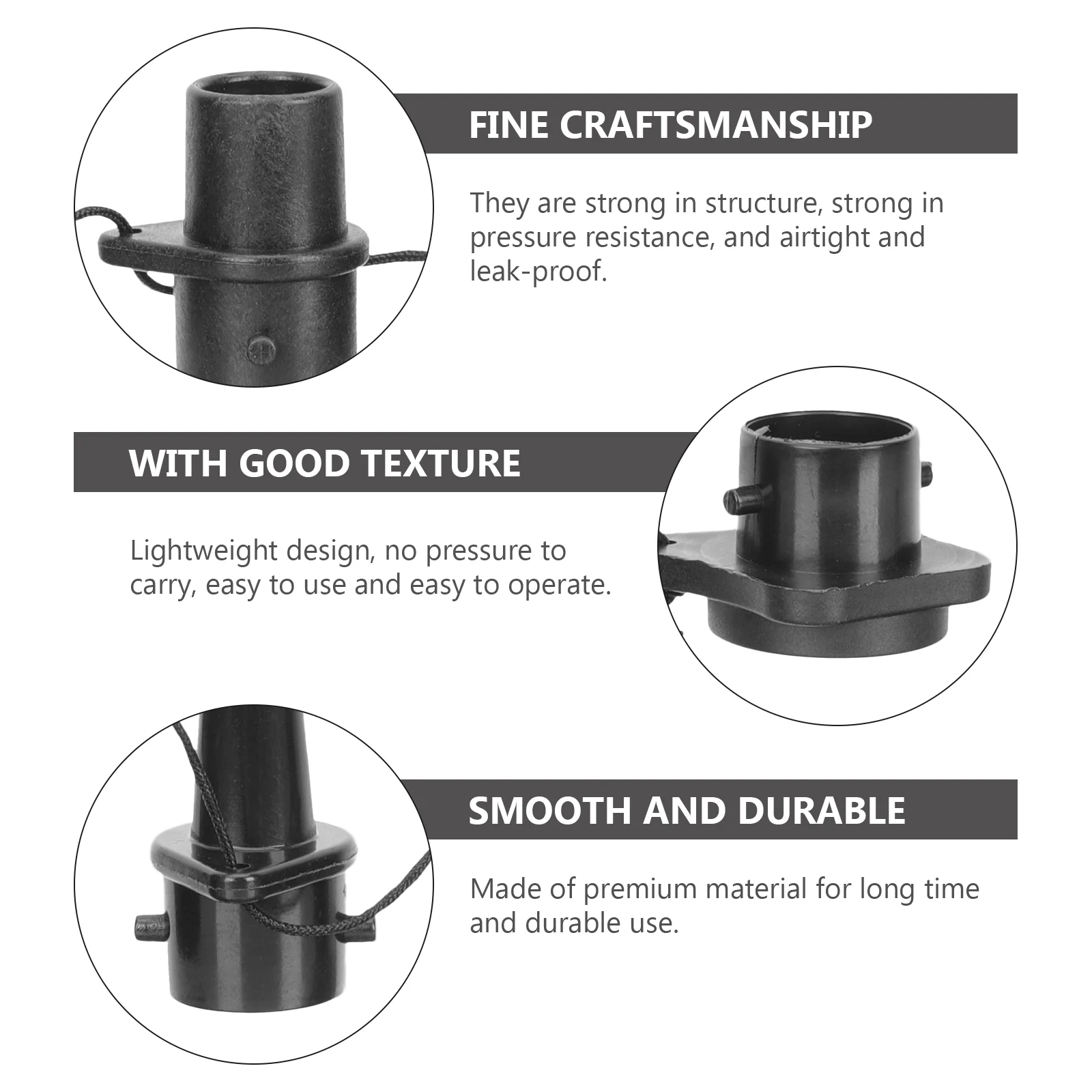 FINE CRAFTSMANSHIP

They are strong in structure, strong in pressure resistance, and airtight and leak-proof.

WITH GOOD TEXTURE

Lightweight design, no pressure to carry, easy to use and easy to operate.

SMOOTH AND DURABLE

Made of premium material for long time and durable use.